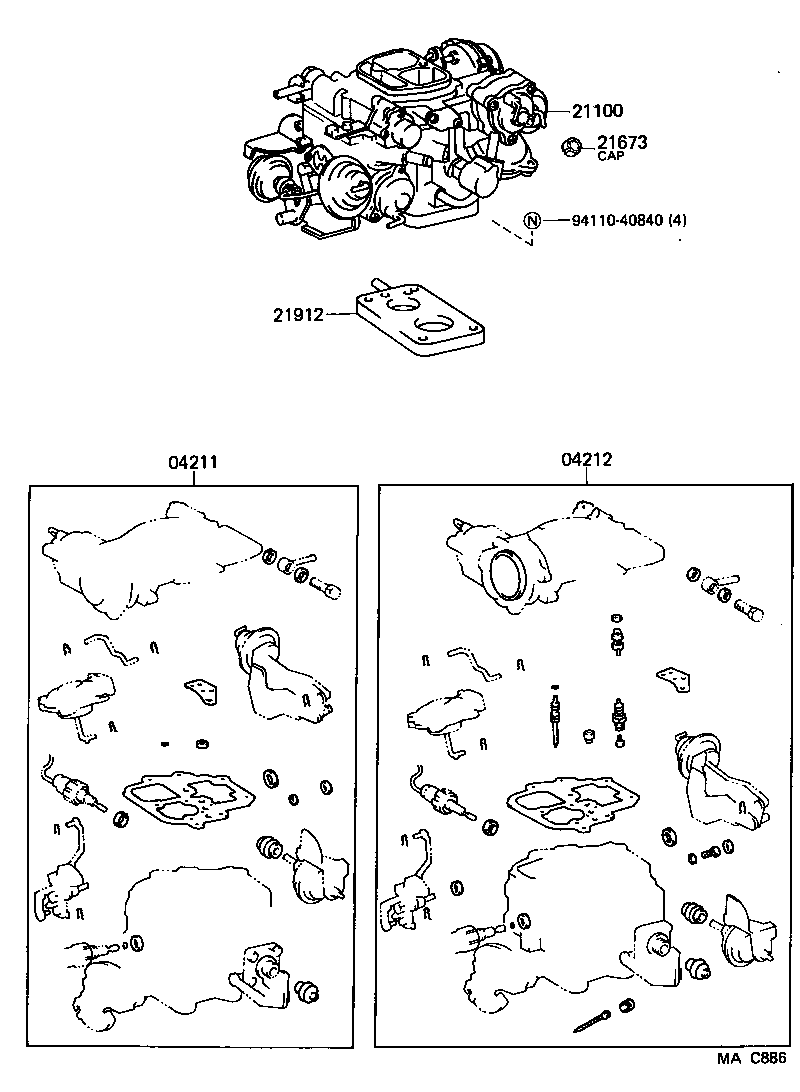 21100

21673
CAP

N 94110-40840 (4)

21912

04211

04212

MA C886