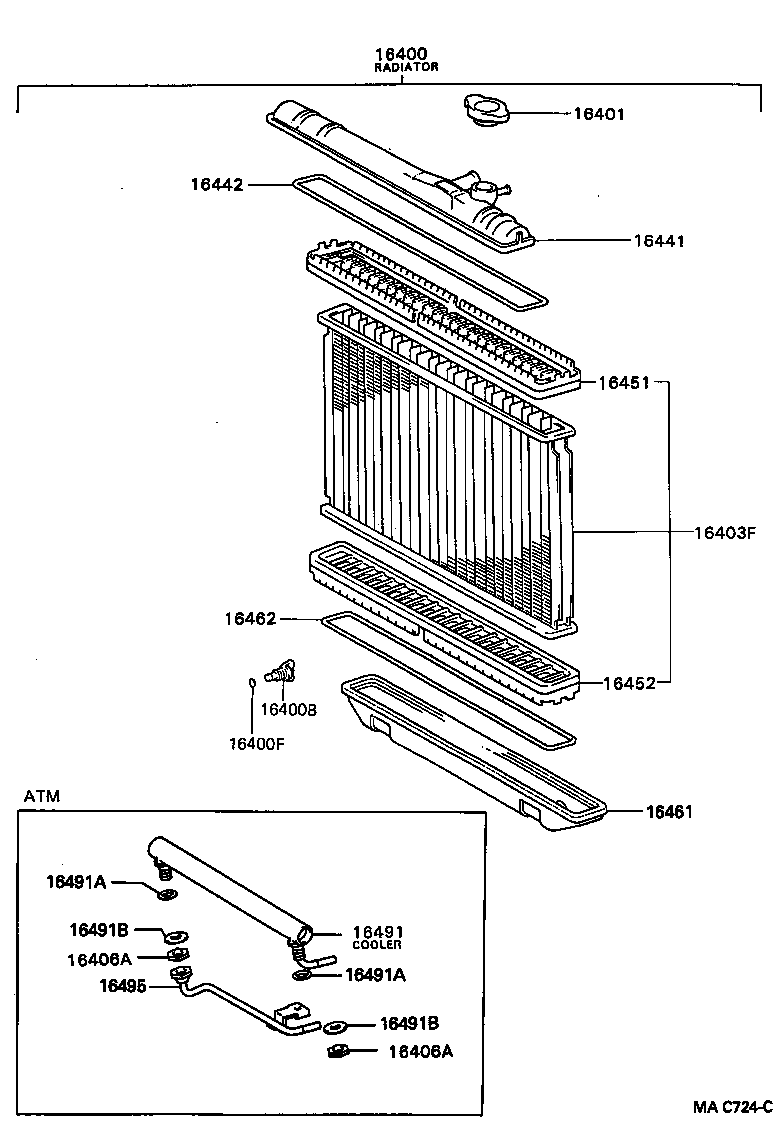 16400
RADIATOR
16401
16442
16441
16451
16403F
16462
16452
16400B
16400F
16461
ATM
16491A
16491B
16406A
16495
16491
COOLER
16491A
16491B
16406A
MA C724-C