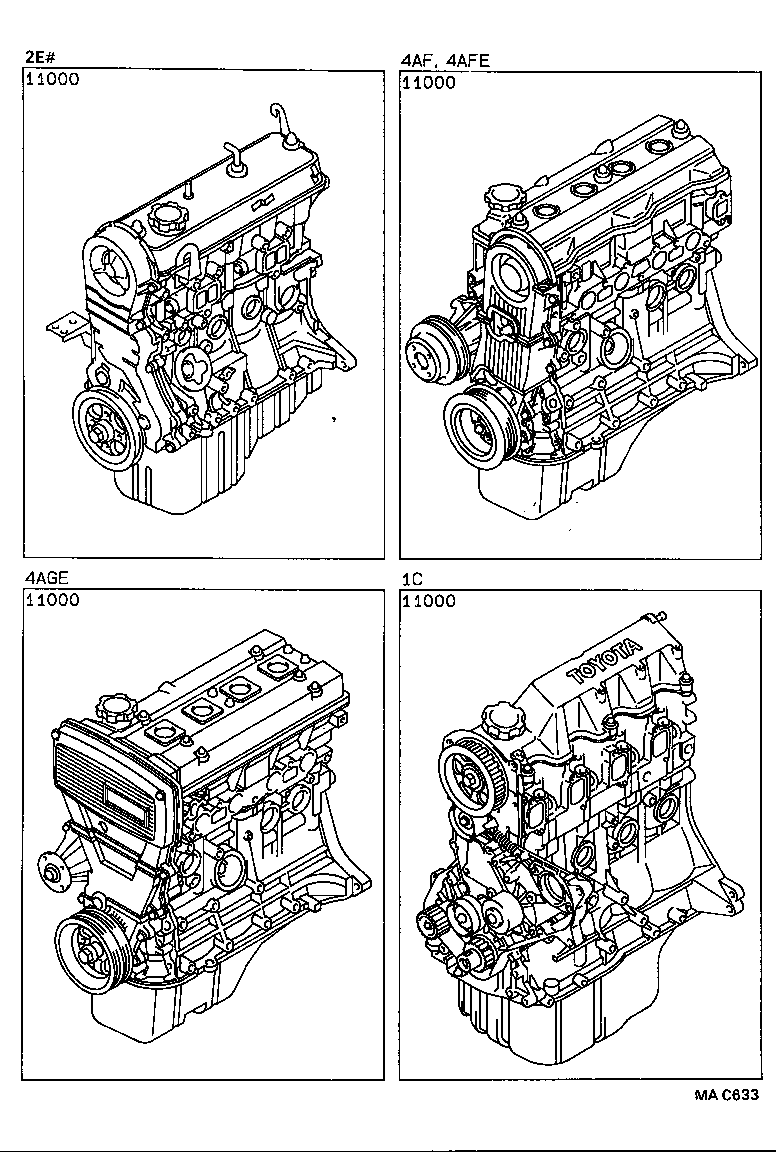 2E#
11000

4AF, 4AFE
11000

4AGE
11000

1C
11000
TOYOTA

MA C633