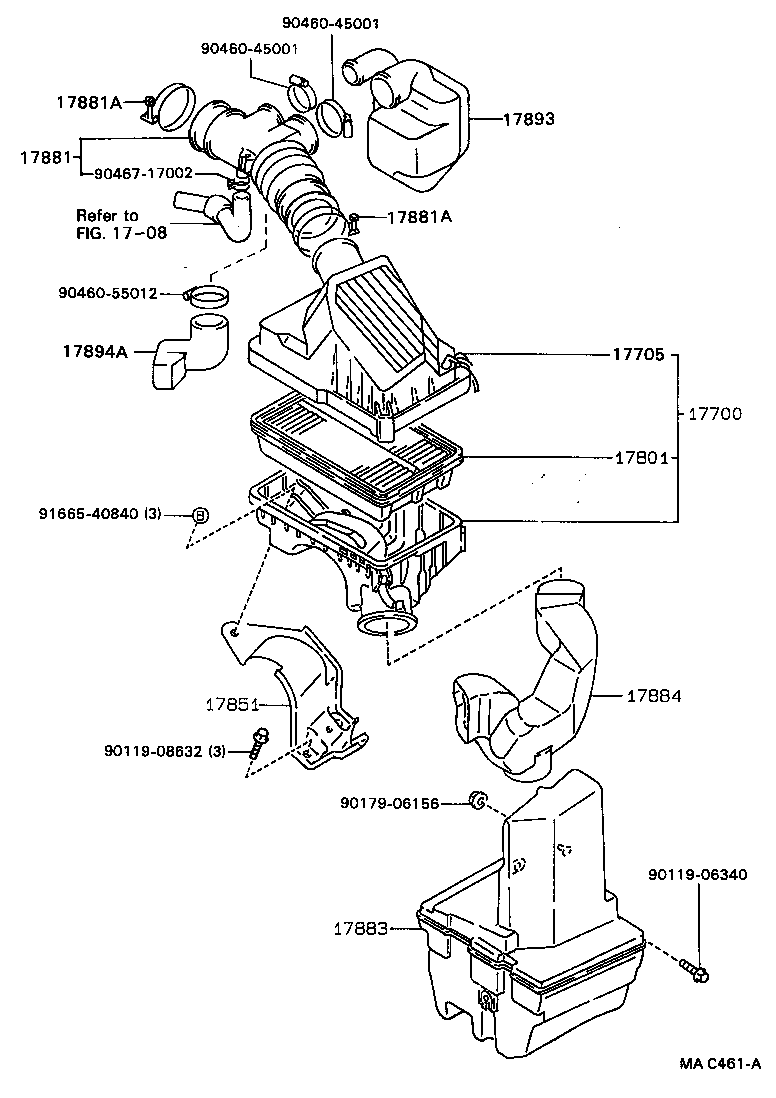 90460-45001
90460-45001
17881A
17893
17881
90467-17002
Refer to FIG. 17-08
17881A
90460-55012
17894A
17705
17700
17801
91665-40840 (3)
B
17851
17884
90119-08632 (3)
90179-06156
90119-06340
17883
MA C461-A