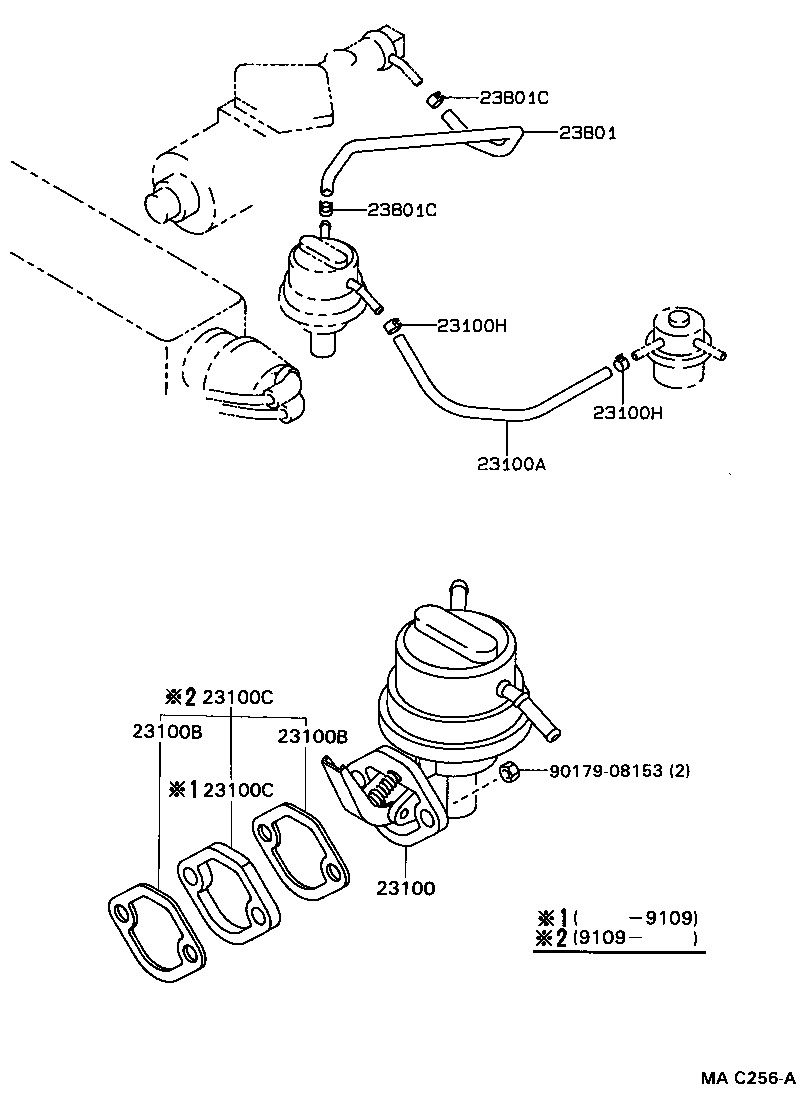 23801C
23801
23801C
23100H
23100H
23100A

※2 23100C
23100B
23100B
※1 23100C
90179-08153 (2)
23100

※1 (     -9109)
※2 (9109-     )

MA C256-A