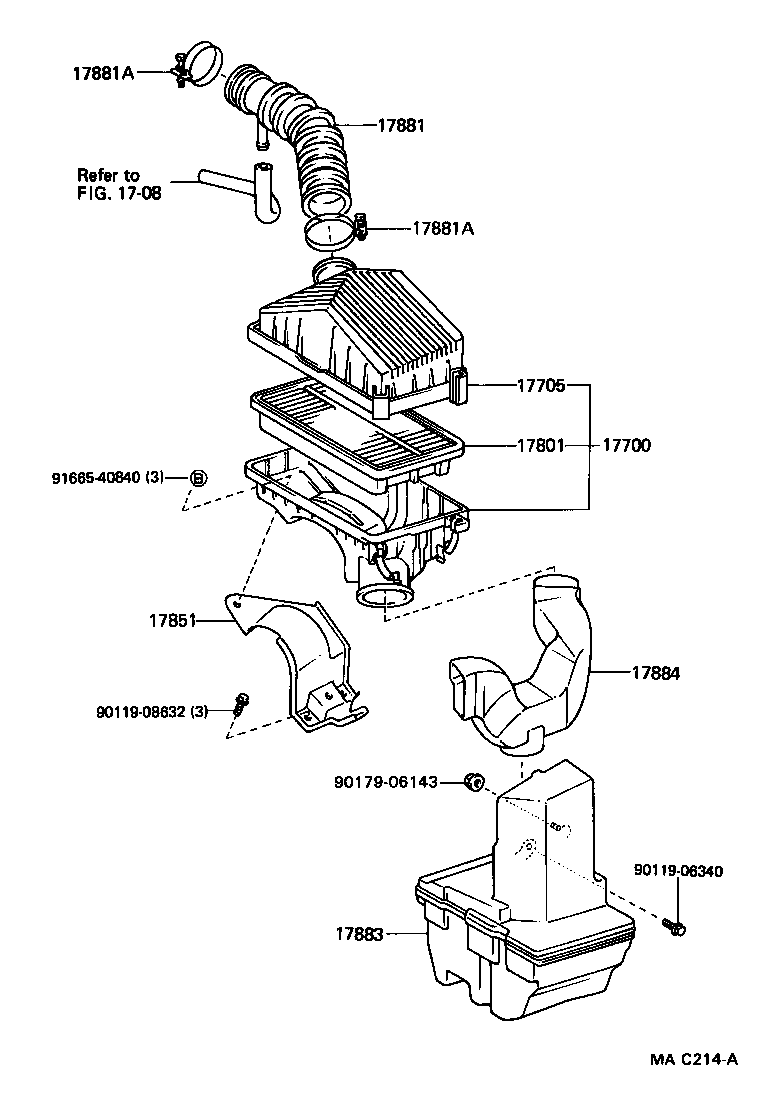 17881A
17881
Refer to FIG. 17-08
17881A
17705
17801
17700
91665-40840 (3)
B
17851
17884
90119-08632 (3)
90179-06143
90119-06340
17883
MA C214-A