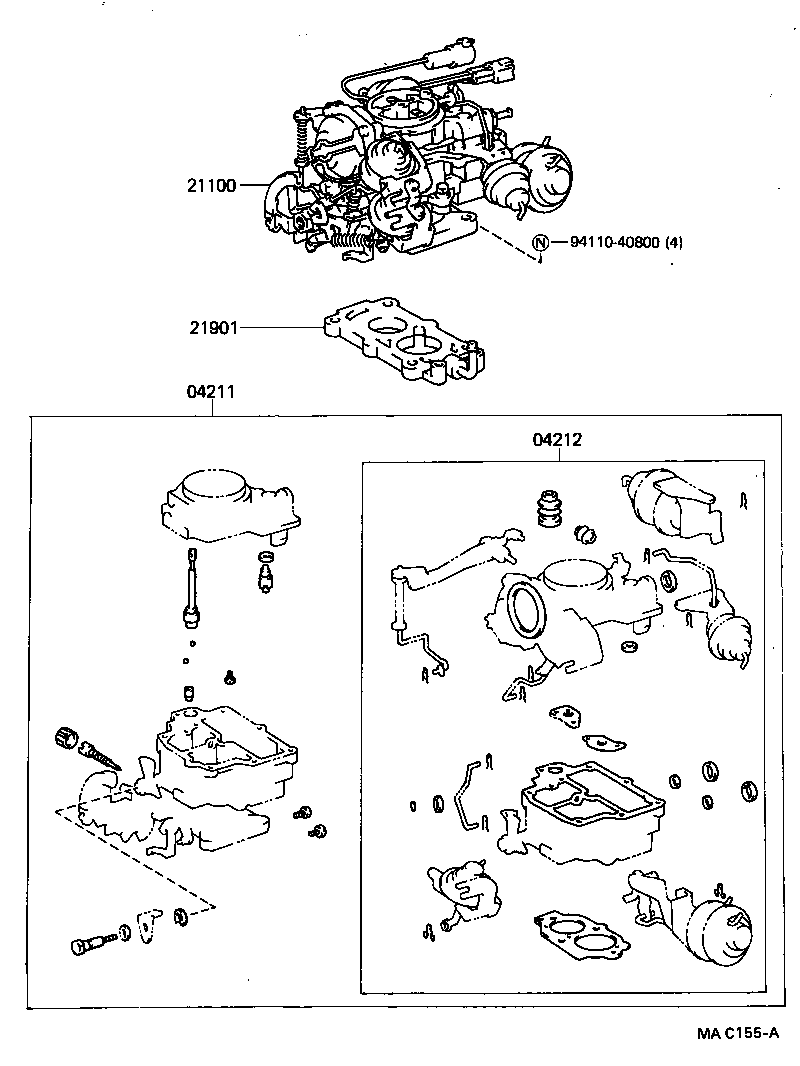 21100

N 94110-40800 (4)

21901

04211

04212

MA C155-A