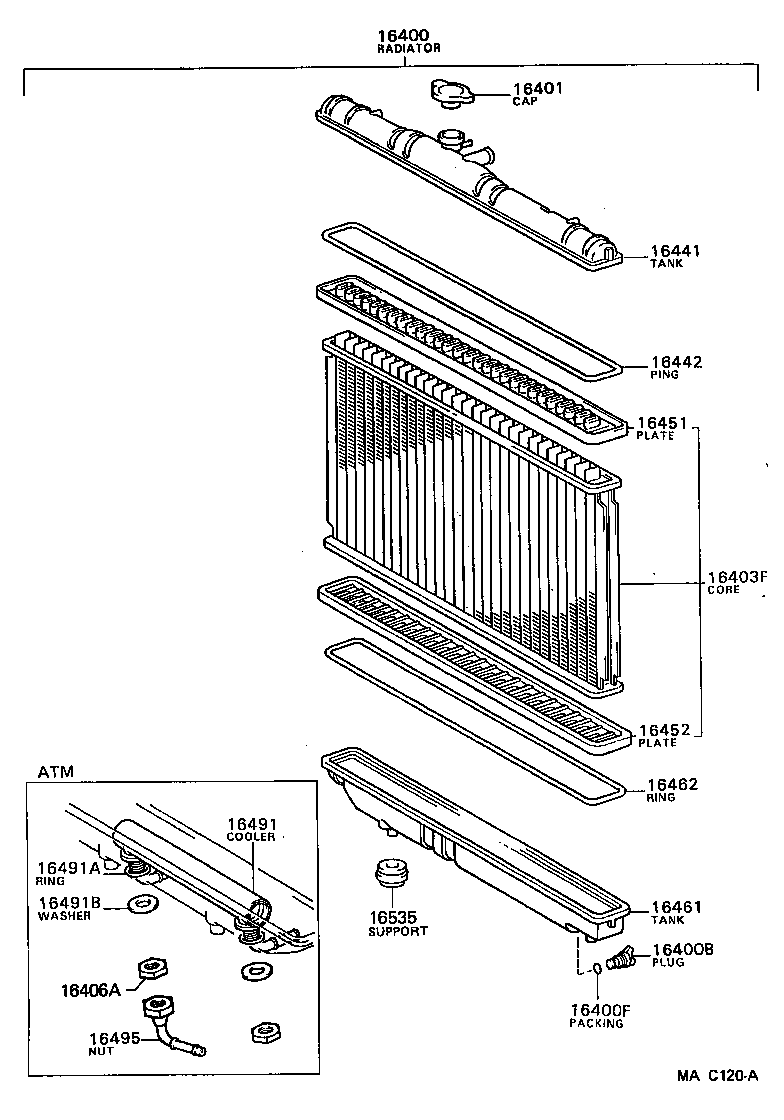 16400
RADIATOR

16401
CAP

16441
TANK

16442
PING

16451
PLATE

16403F
CORE

16452
PLATE

16462
RING

16461
TANK

16400B
PLUG

16400F
PACKING

16535
SUPPORT

ATM

16491
COOLER

16491A
RING

16491B
WASHER

16406A

16495
NUT

MA C120-A