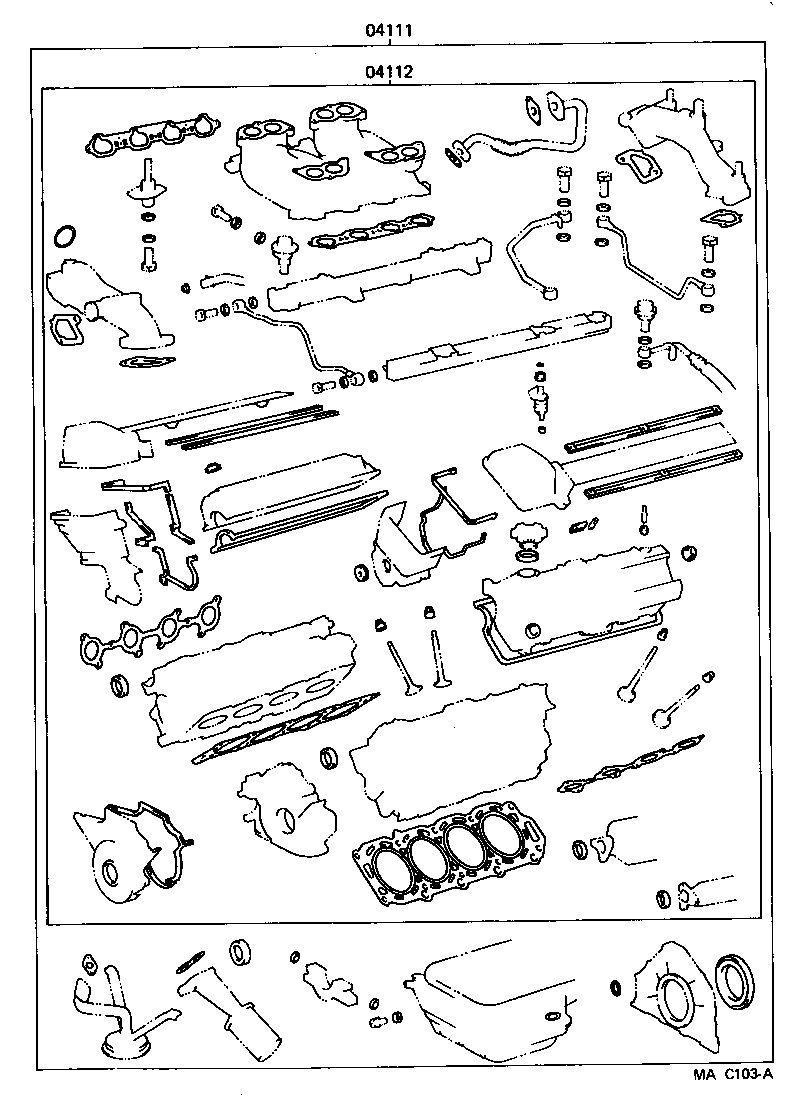 04111

04112

MA C103-A