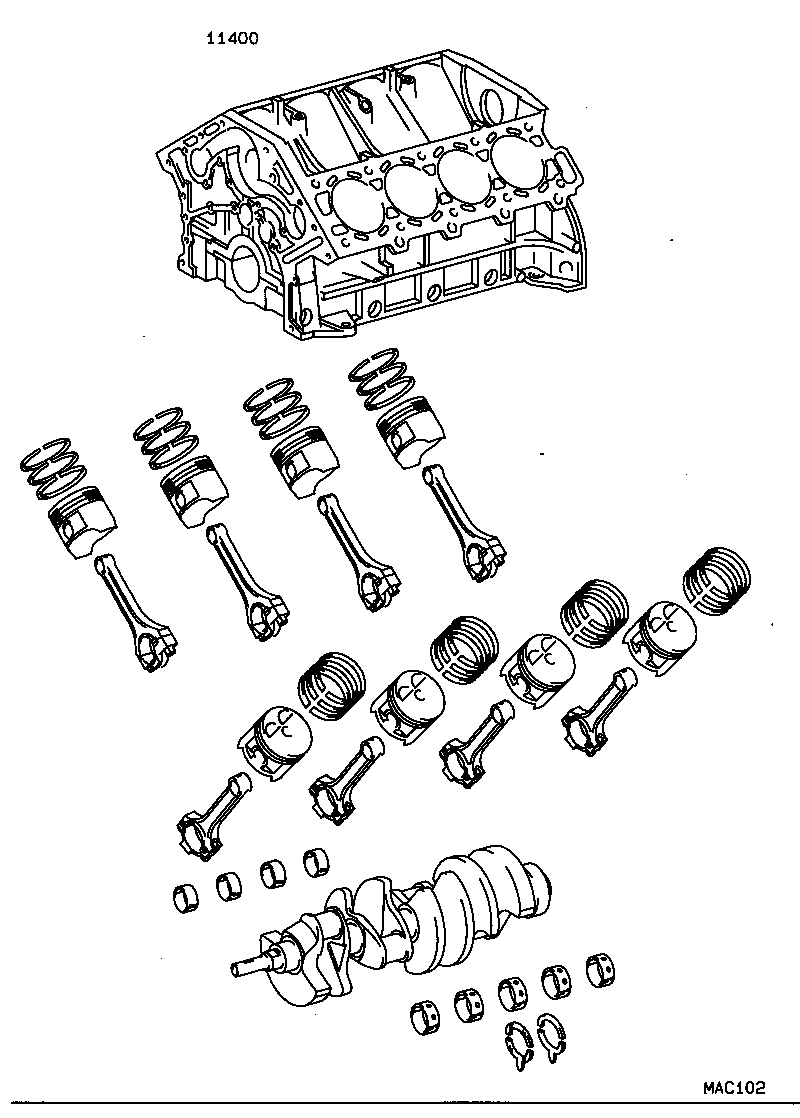 11400

MAC102