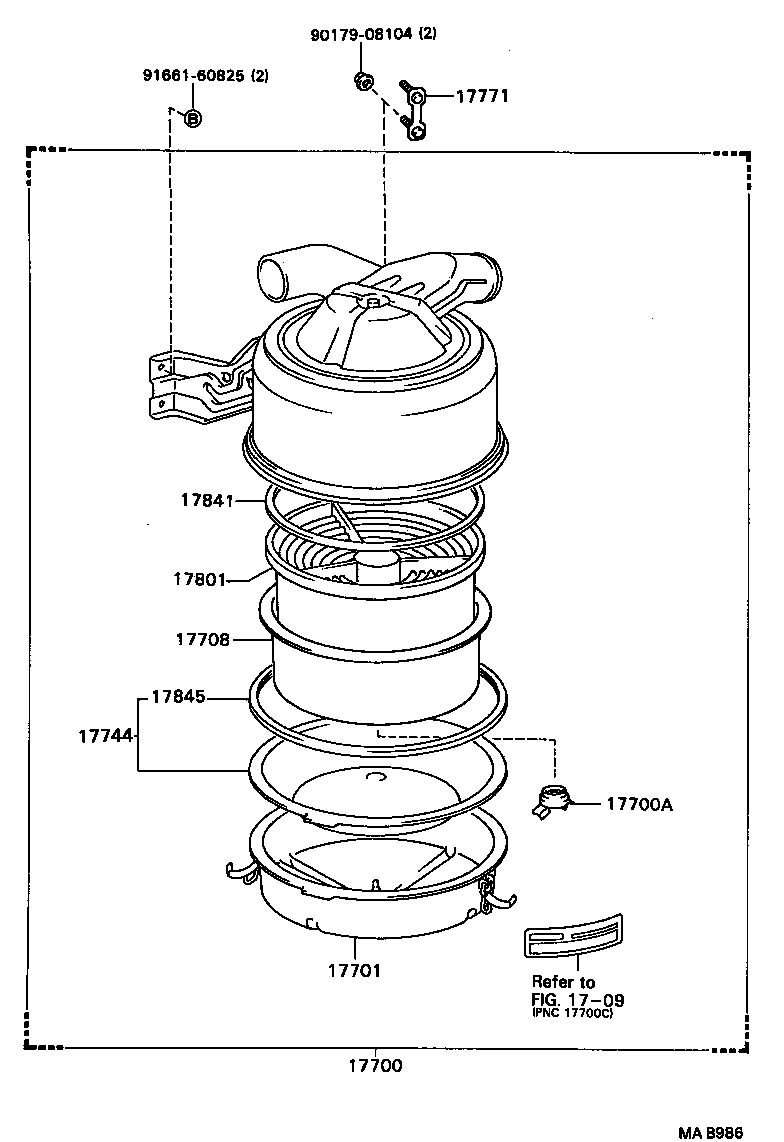 90179-08104 (2)

91661-60825 (2)

B

17771

17841

17801

17708

17845

17744

17700A

17701

Refer to
FIG. 17-09
(PNC 17700C)

17700

MA B986