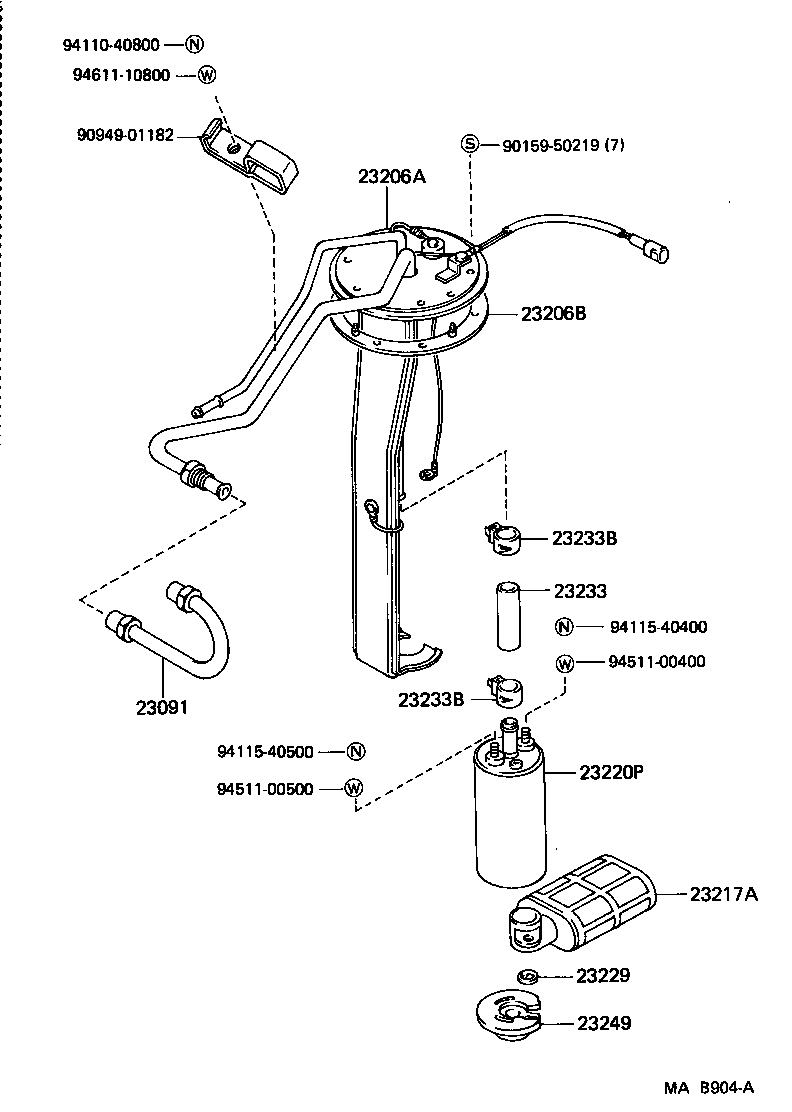 94110-40800 N
94611-10800 W
90949-01182
S 90159-50219 (7)
23206A
23206B
23233B
23233
N 94115-40400
W 94511-00400
23091
23233B
94115-40500 N
94511-00500 W
23220P
23217A
23229
23249
MA B904-A