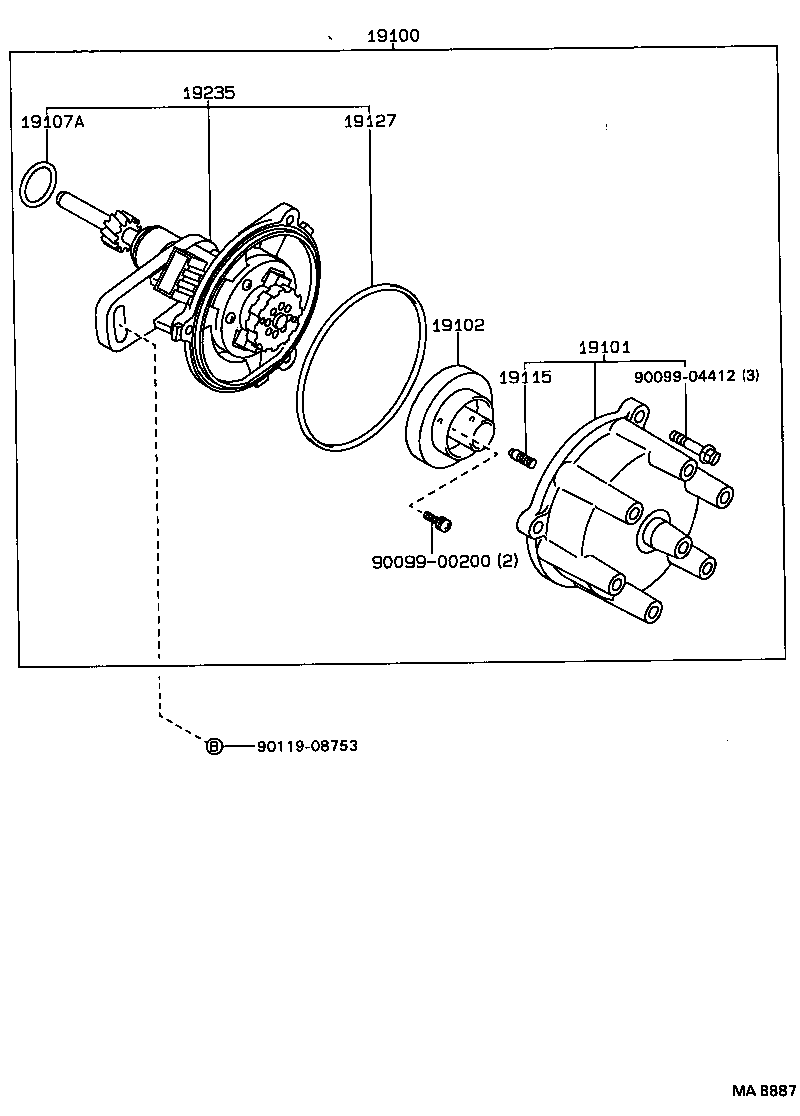 19100
19235
19107A
19127
19102
19101
19115
90099-04412 (3)
90099-00200 (2)
B 90119-08753
MA 8887