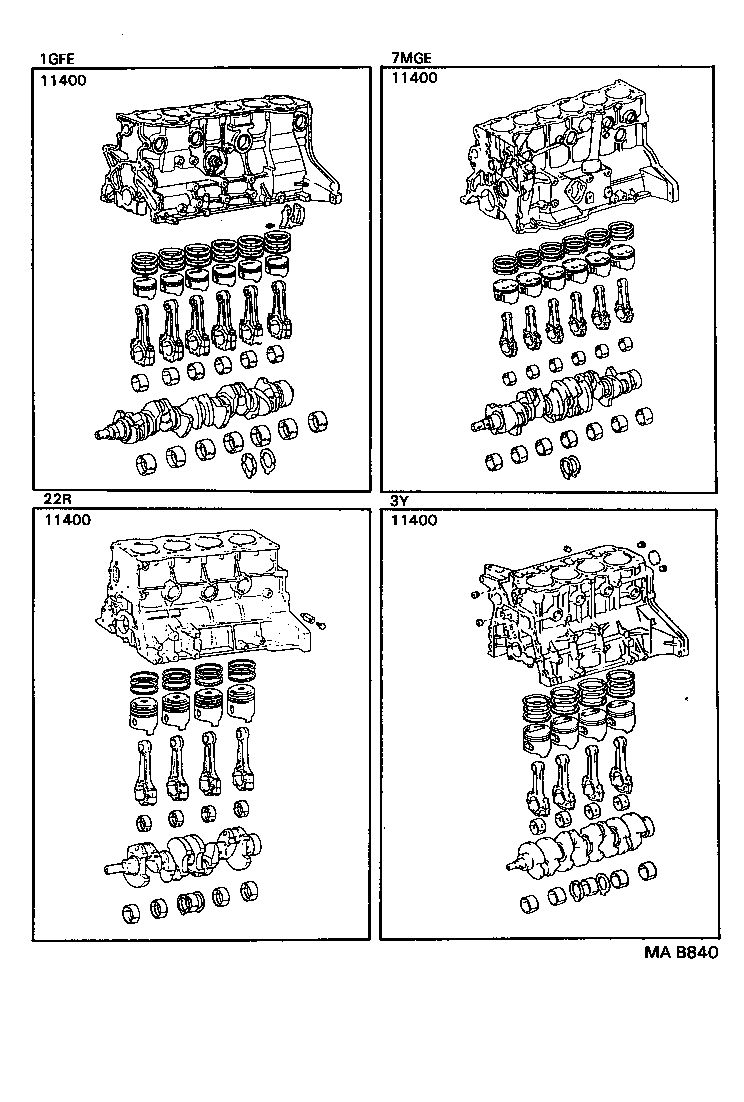 1GFE

11400

7MGE

11400

22R

11400

3Y

11400

MA B840