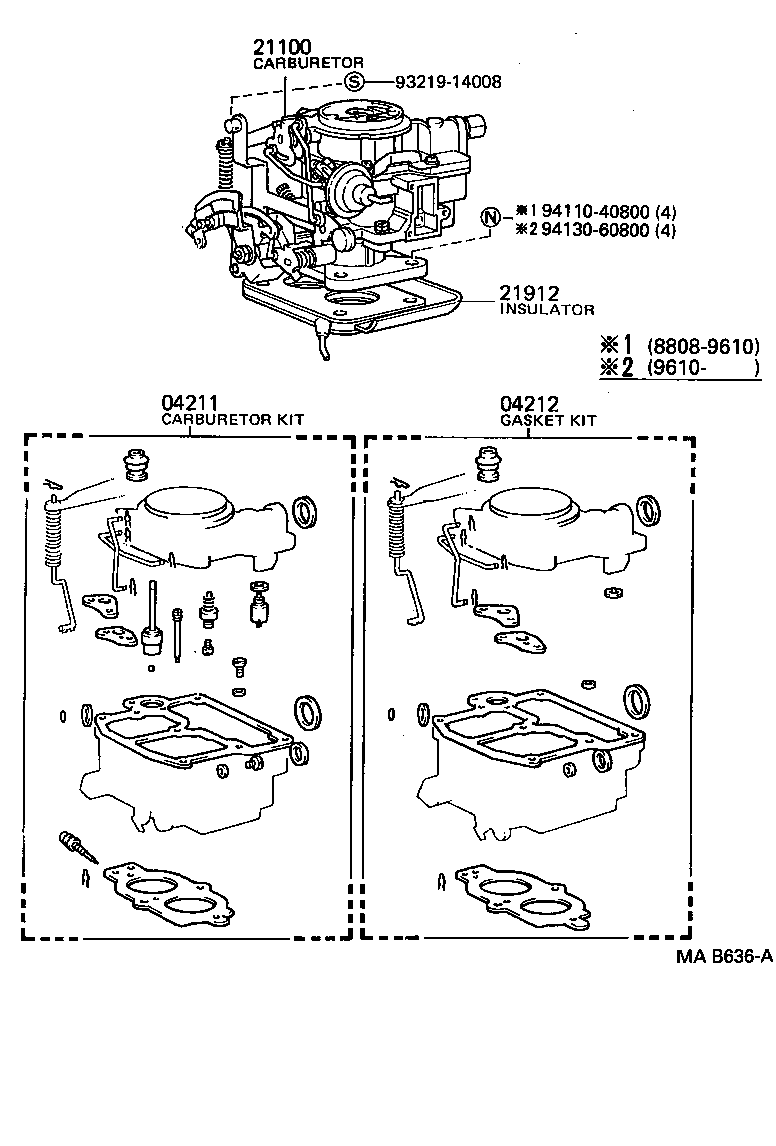 21100
CARBURETOR
S 93219-14008

N ※1 94110-40800 (4)
※2 94130-60800 (4)

21912
INSULATOR

※1 (8808-9610)
※2 (9610- )

04211
CARBURETOR KIT

04212
GASKET KIT

MA B636-A