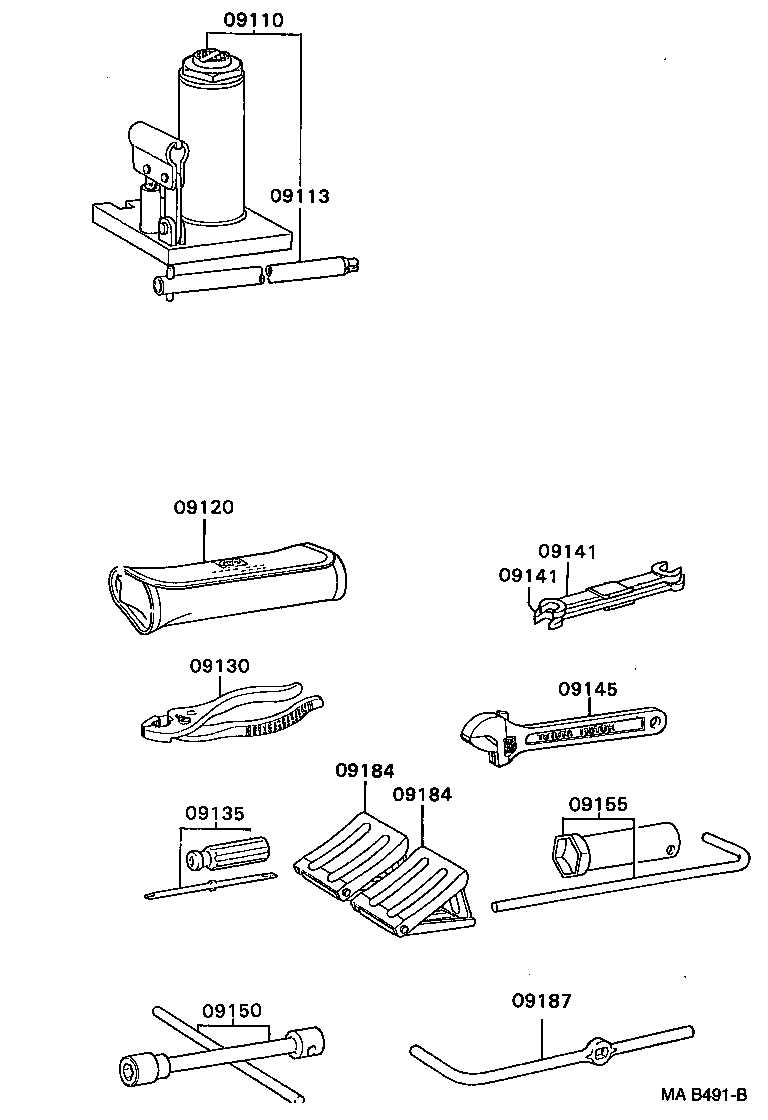 09110

09113

09120

09141

09141

09130

09145

09184

09184

09135

09155

09150

09187

MA B491-B