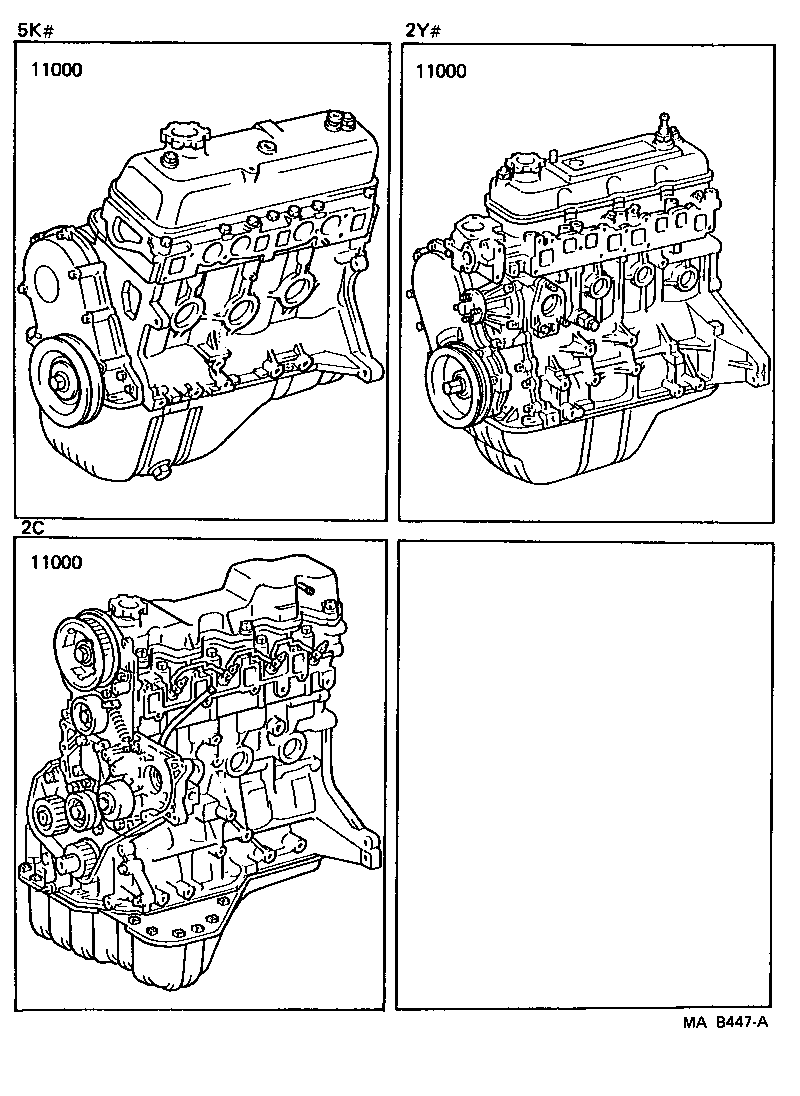 5K#

11000

2Y#

11000

2C

11000

MA B447-A