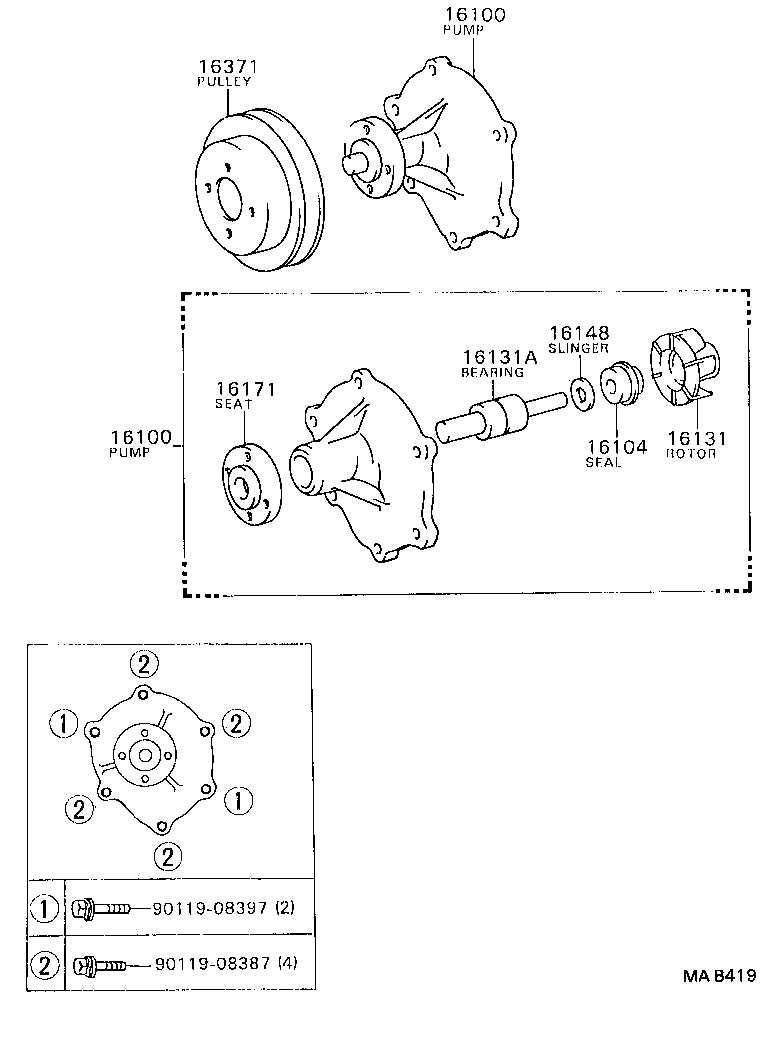 16100
PUMP

16371
PULLEY

16148
SLINGER

16131A
BEARING

16171
SEAT

16100
PUMP

16104
SEAL

16131
ROTOR

2

1

2

2

1

2

| 1 | 90119-08397 (2) |
|---|---|
| 2 | 90119-08387 (4) |

MA B419