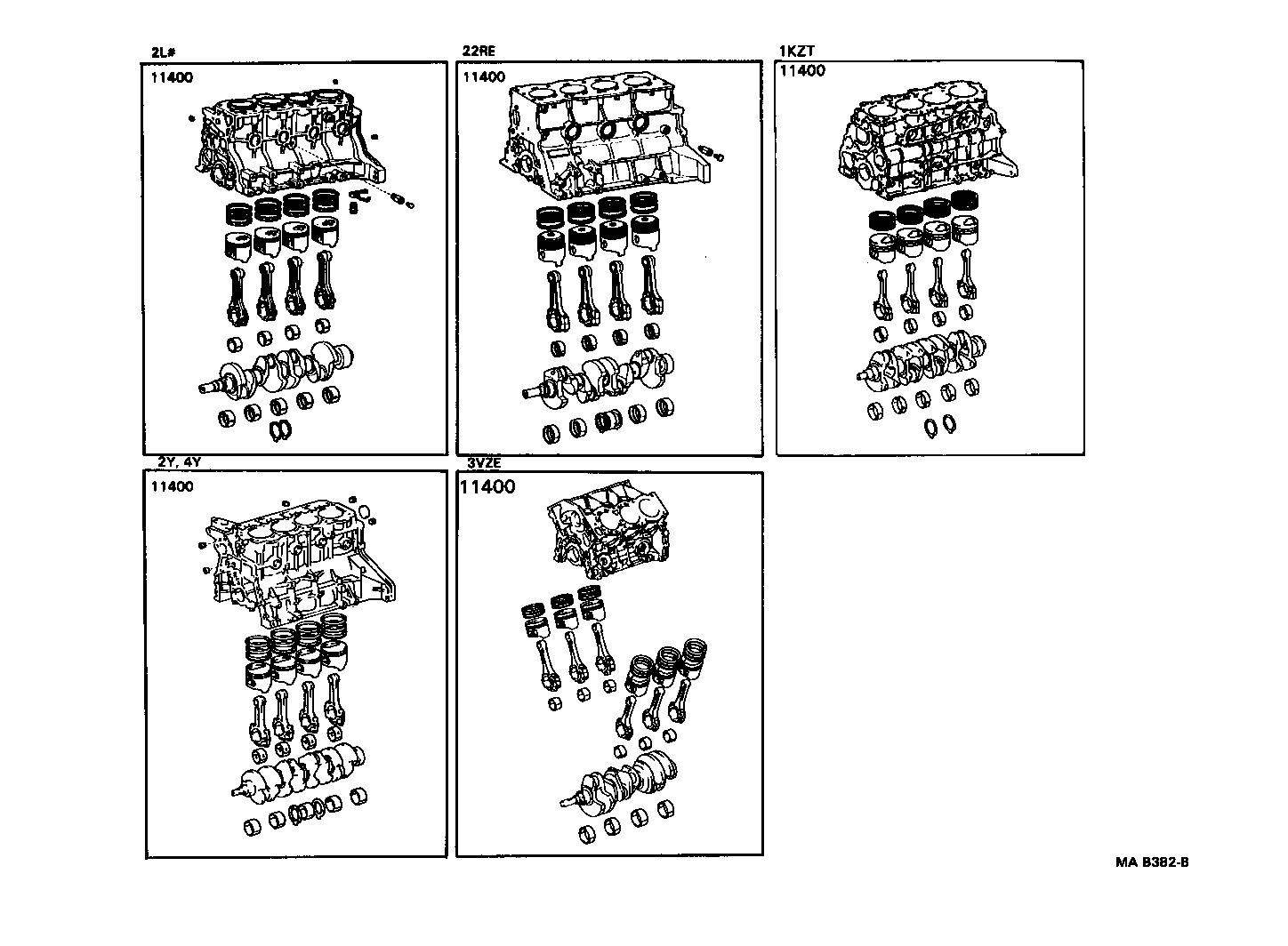 2L#

11400

22RE

11400

1KZT

11400

2Y, 4Y

11400

3VZE

11400

MA B382-B