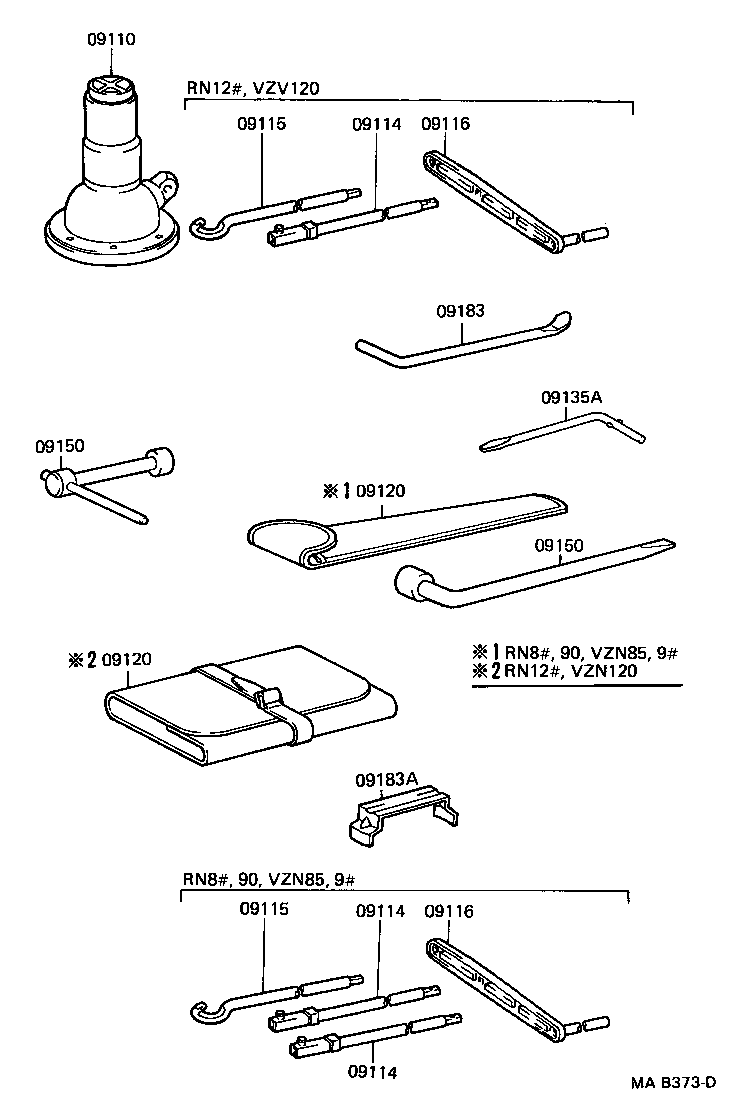 09110

RN12#, VZV120

09115
09114
09116

09183

09135A

09150

※1 09120

09150

※2 09120

※1 RN8#, 90, VZN85, 9#
※2 RN12#, VZN120

09183A

RN8#, 90, VZN85, 9#

09115
09114
09116

09114

MA B373-D