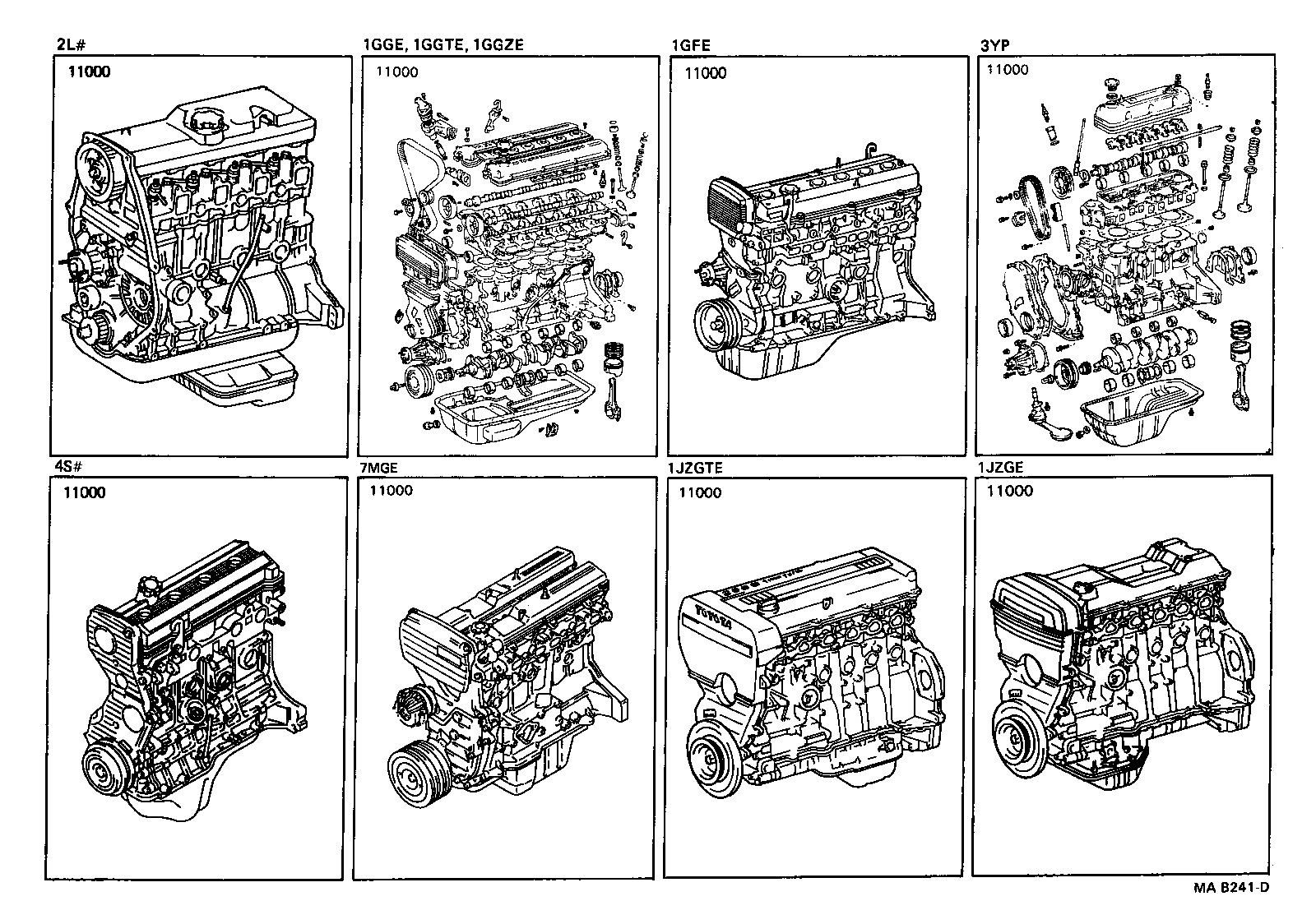 2L#

11000

1GGE, 1GGTE, 1GGZE

11000

1GFE

11000

3YP

11000

4S#

11000

7MGE

11000

1JZGTE

11000

TOYOTA

1JZGE

11000

MA B241-D