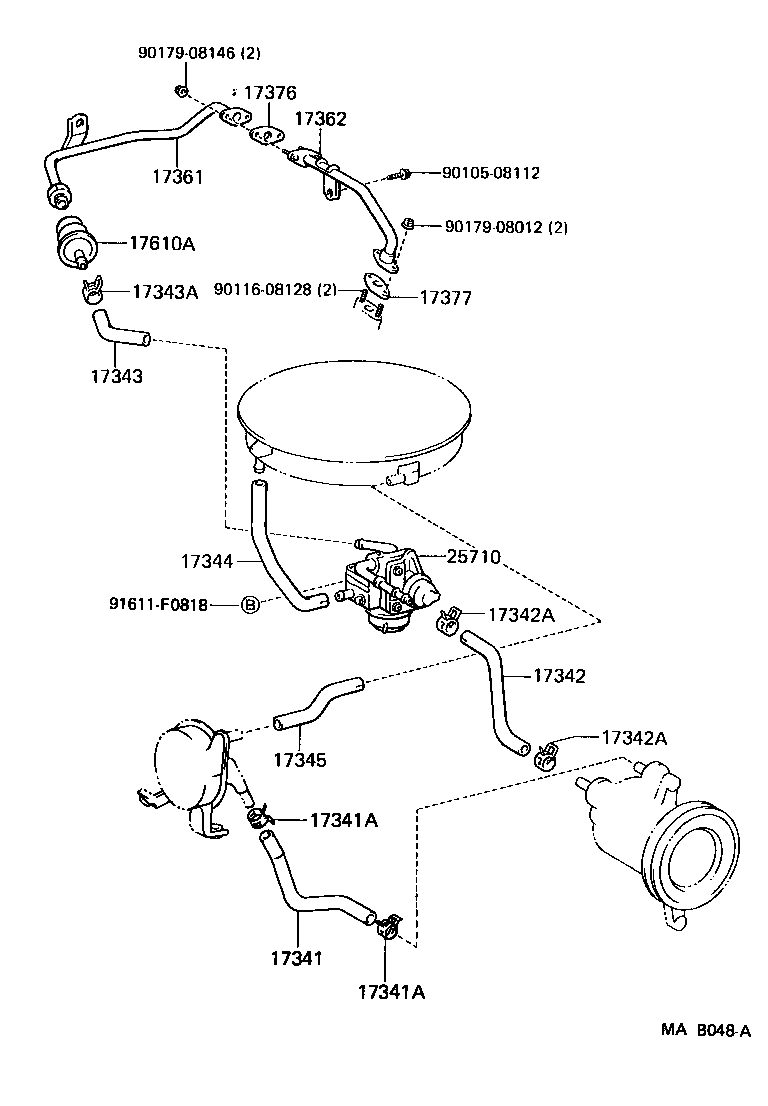 90179-08146 (2)
17376
17362
17361
90105-08112
90179-08012 (2)
17610A
17343A
90116-08128 (2)
17377
17343
17344
25710
91611-F0818
B
17342A
17342
17345
17342A
17341A
17341
17341A
MA B048-A