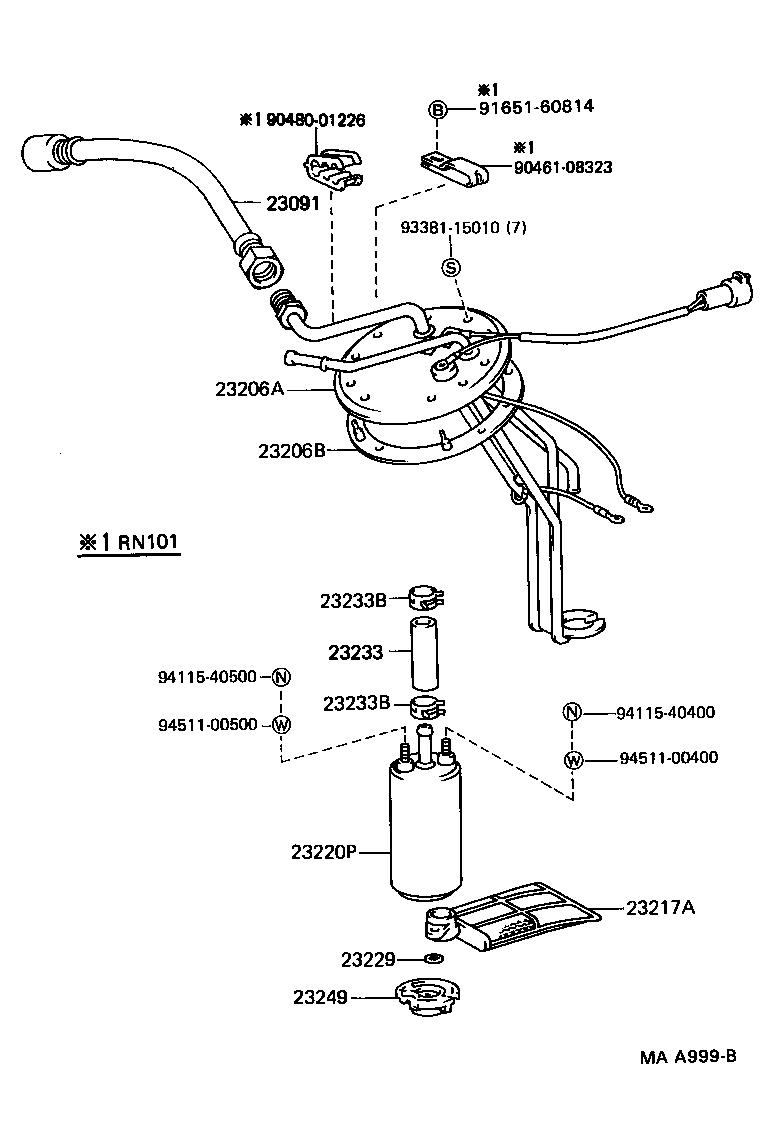 ※1 90480-01226

※1
B 91651-60814

※1
90461-08323

23091

93381-15010 (7)

S

23206A

23206B

※1 RN101

23233B

23233

94115-40500 N

94511-00500 W

23233B

N 94115-40400

W 94511-00400

23220P

23217A

23229

23249

MA A999-B