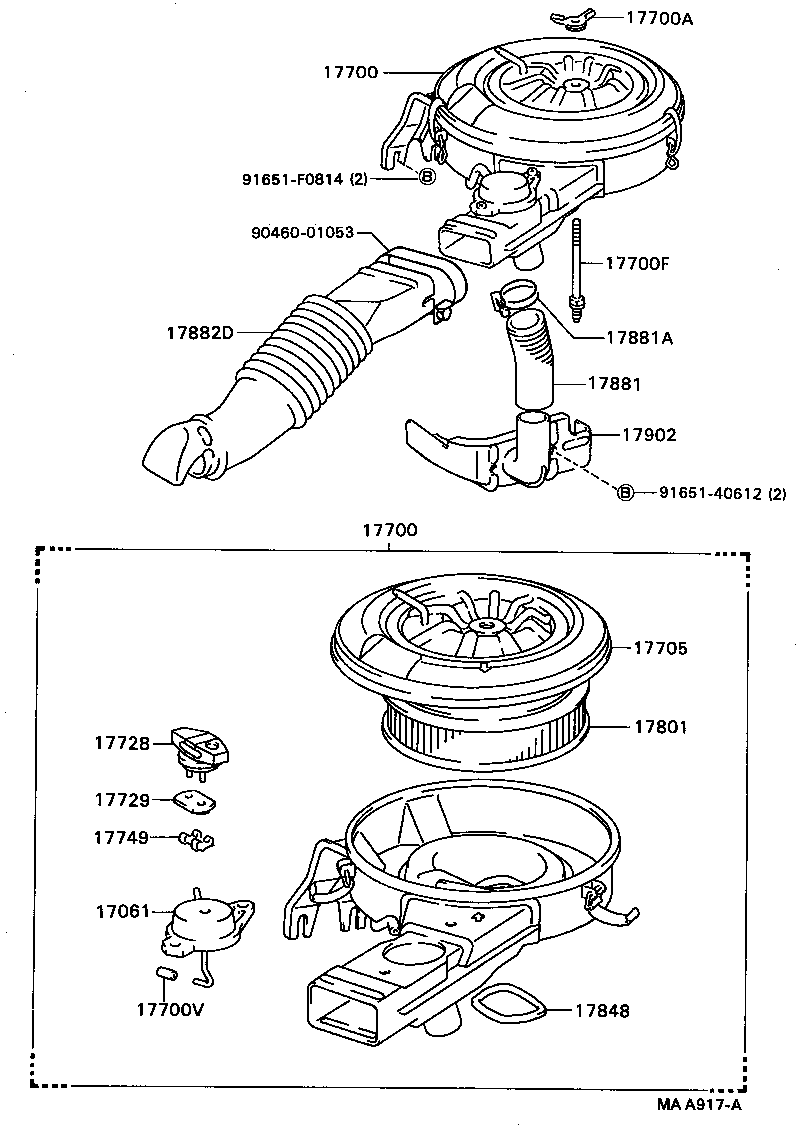 17700A

17700

91651-F0814 (2) B

90460-01053

17700F

17882D

17881A

17881

17902

B 91651-40612 (2)

17700

17705

17801

17728

17729

17749

17061

17700V

17848

MA A917-A