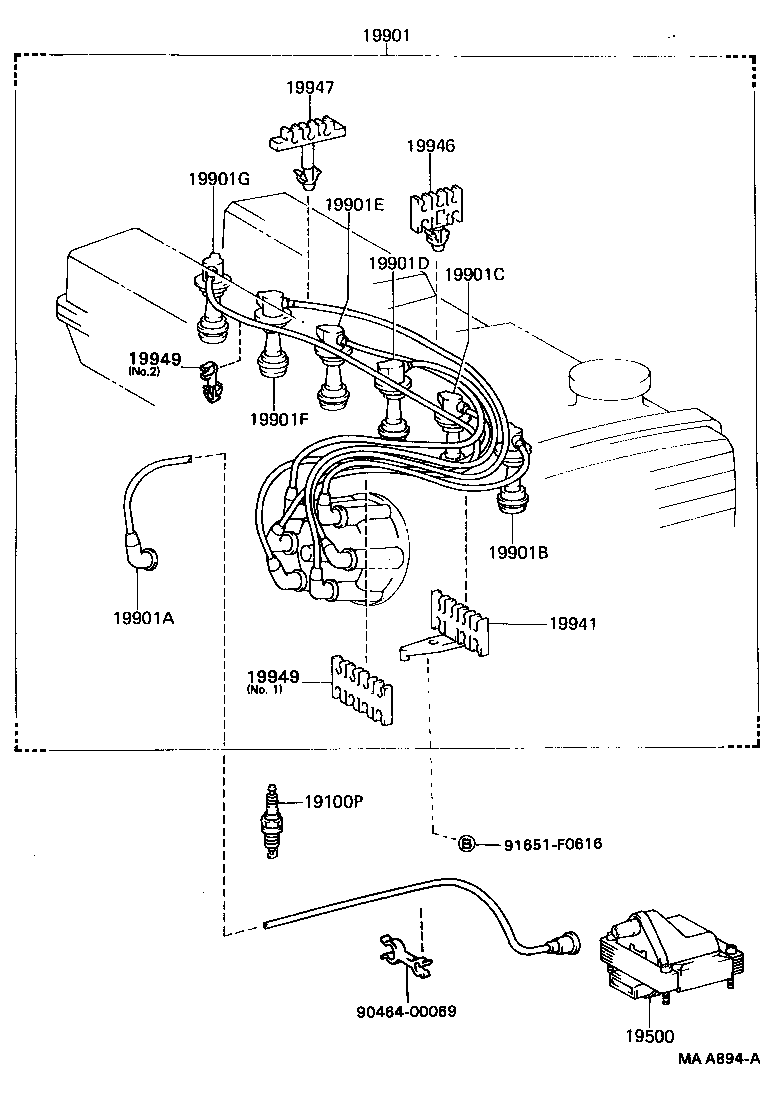 19901

19947

19946

19901G

19901E

19901D

19901C

19949
(No.2)

19901F

19901B

19901A

19941

19949
(No. 1)

19100P

B 91651-F0616

90464-00069

19500

MA A894-A