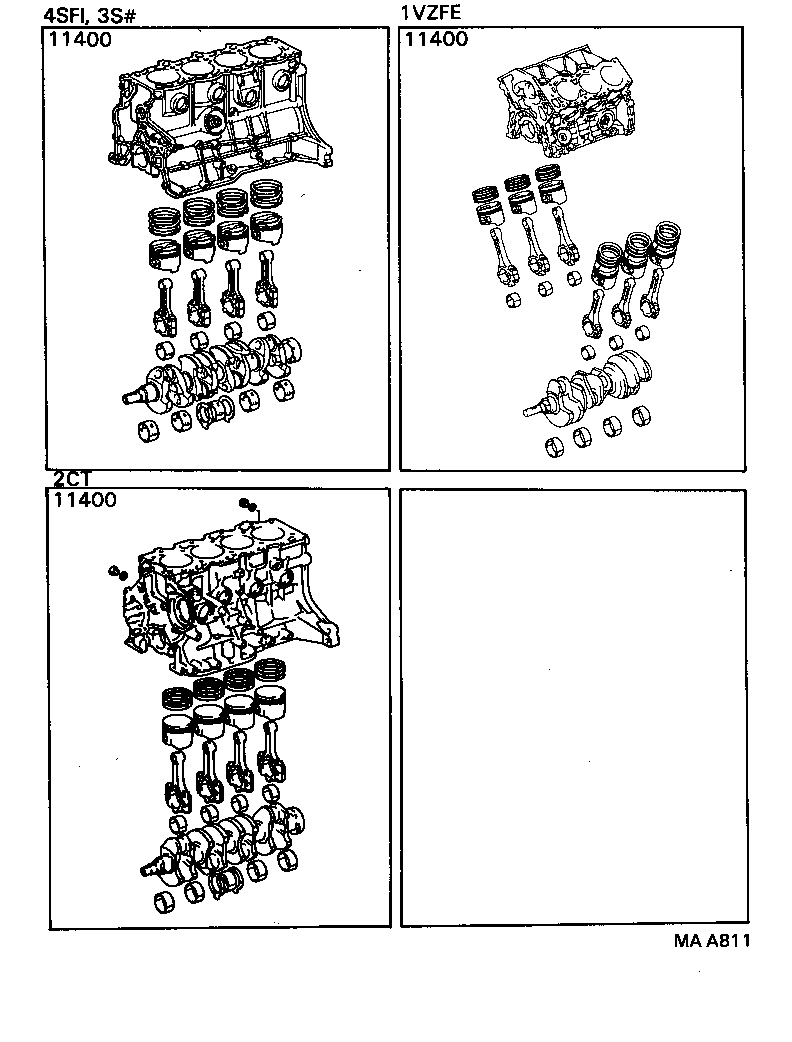 4SFI, 3S#
11400

1VZFE
11400

2CT
11400

MA A811