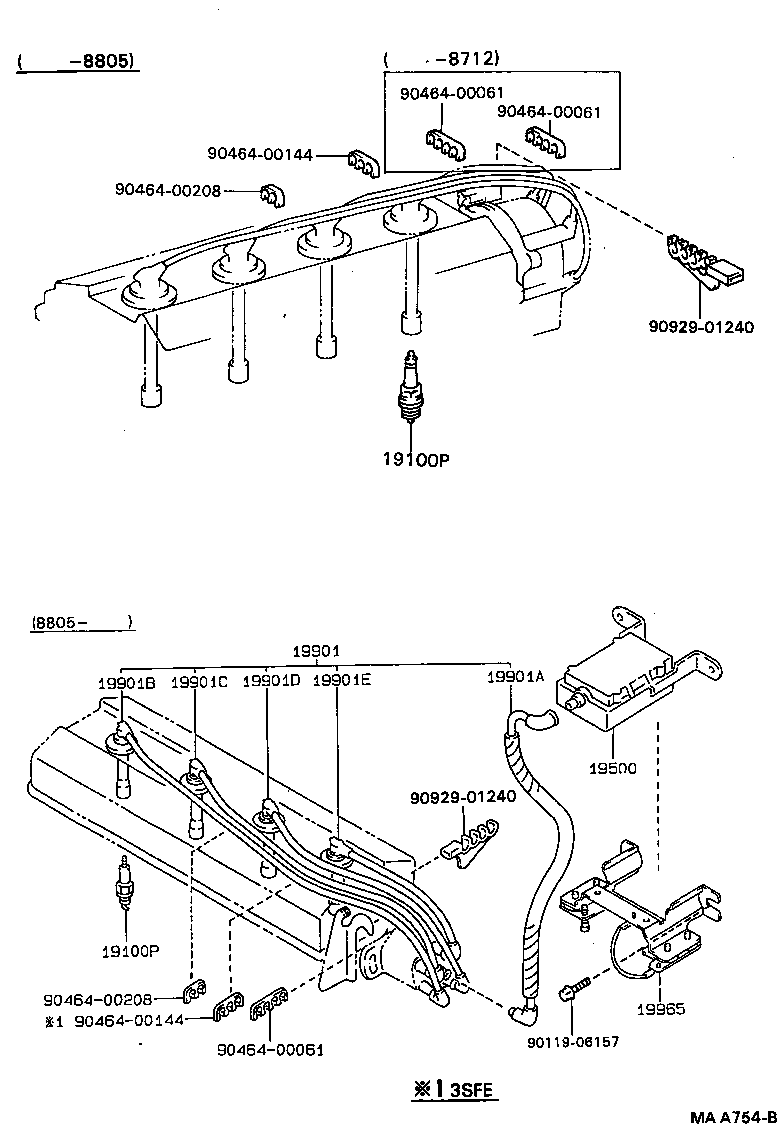 ( -8805)

( -8712)

90464-00061
90464-00061
90464-00144
90464-00208
90929-01240
19100P

(8805- )

19901
19901B
19901C
19901D
19901E
19901A
19500
90929-01240
19100P
90464-00208
※1 90464-00144
90464-00061
90119-06157
19965

※1 3SFE

MA A754-B