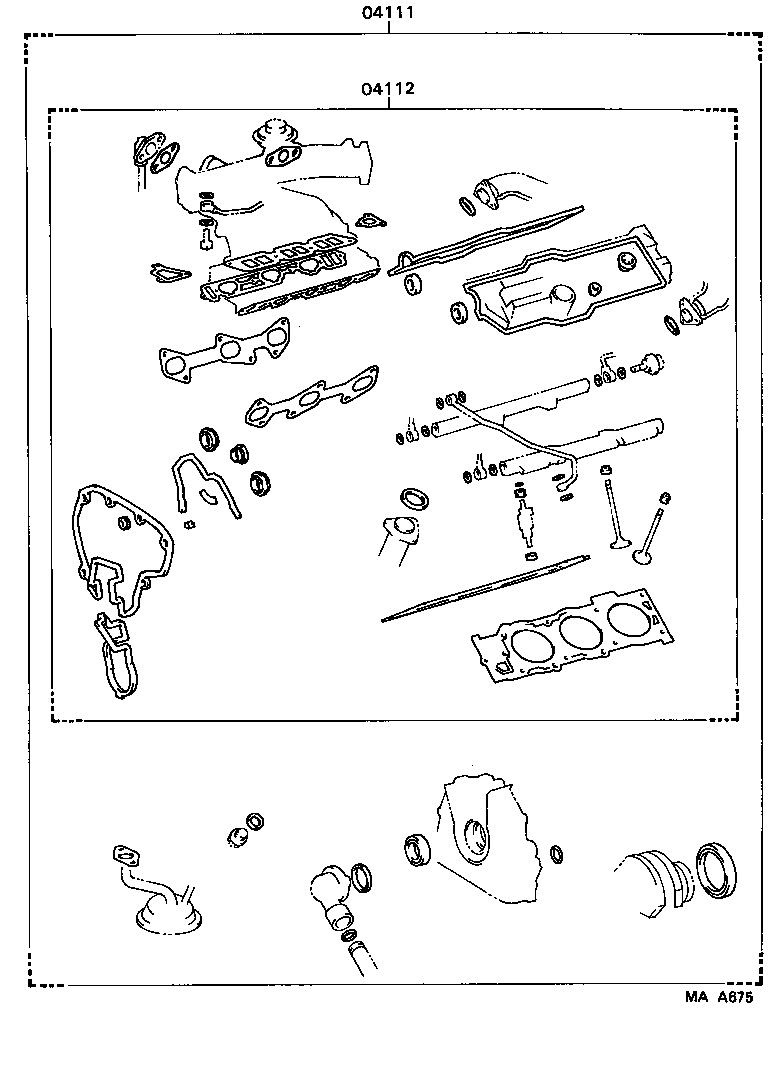 04111

04112

MA A675