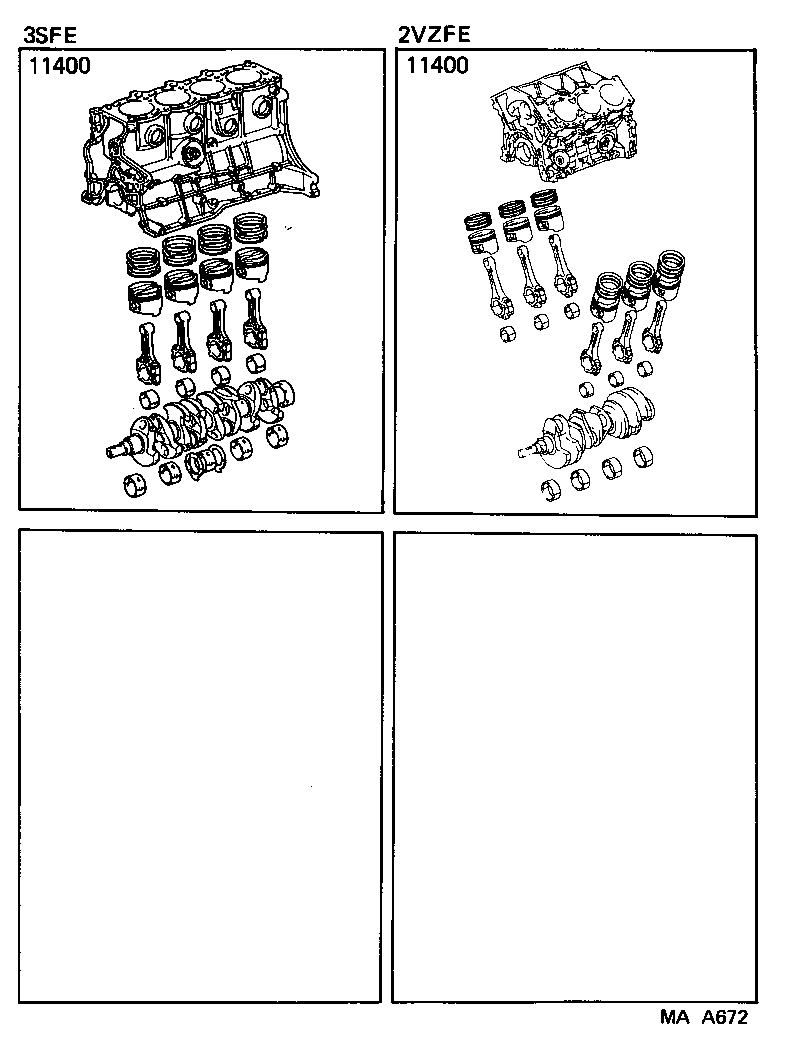 3SFE

11400

2VZFE

11400

MA A672