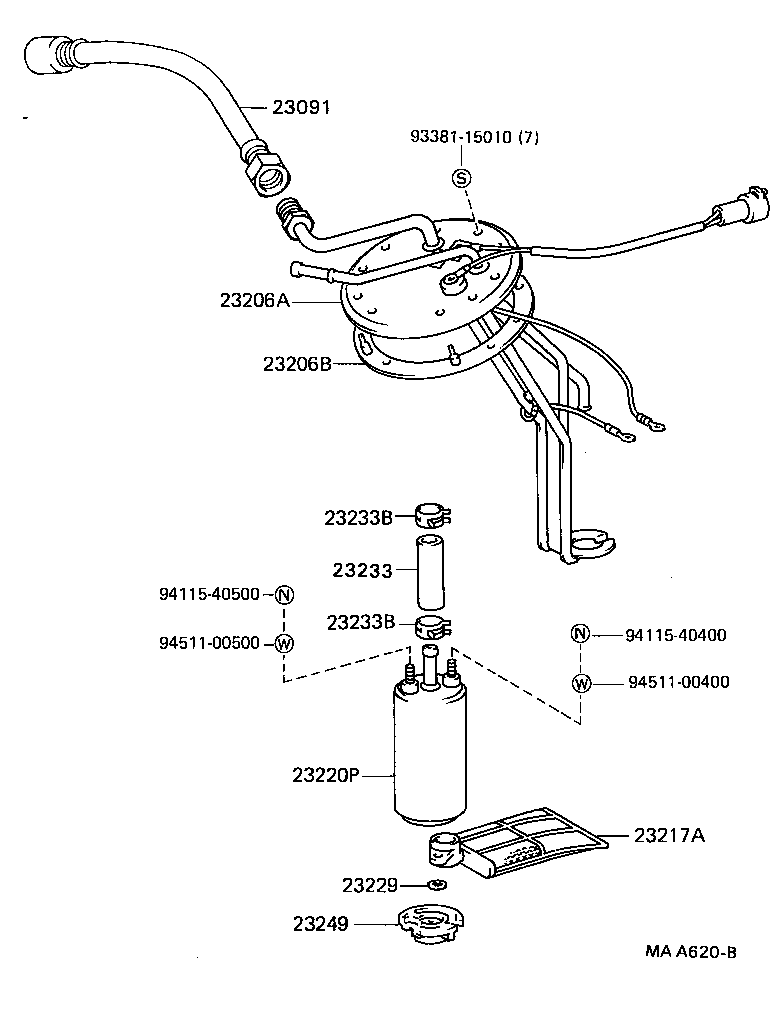 23091

93381-15010 (7)

S

23206A

23206B

23233B

23233

94115-40500 N

94511-00500 W

23233B

N 94115-40400

W 94511-00400

23220P

23217A

23229

23249

MA A620-B