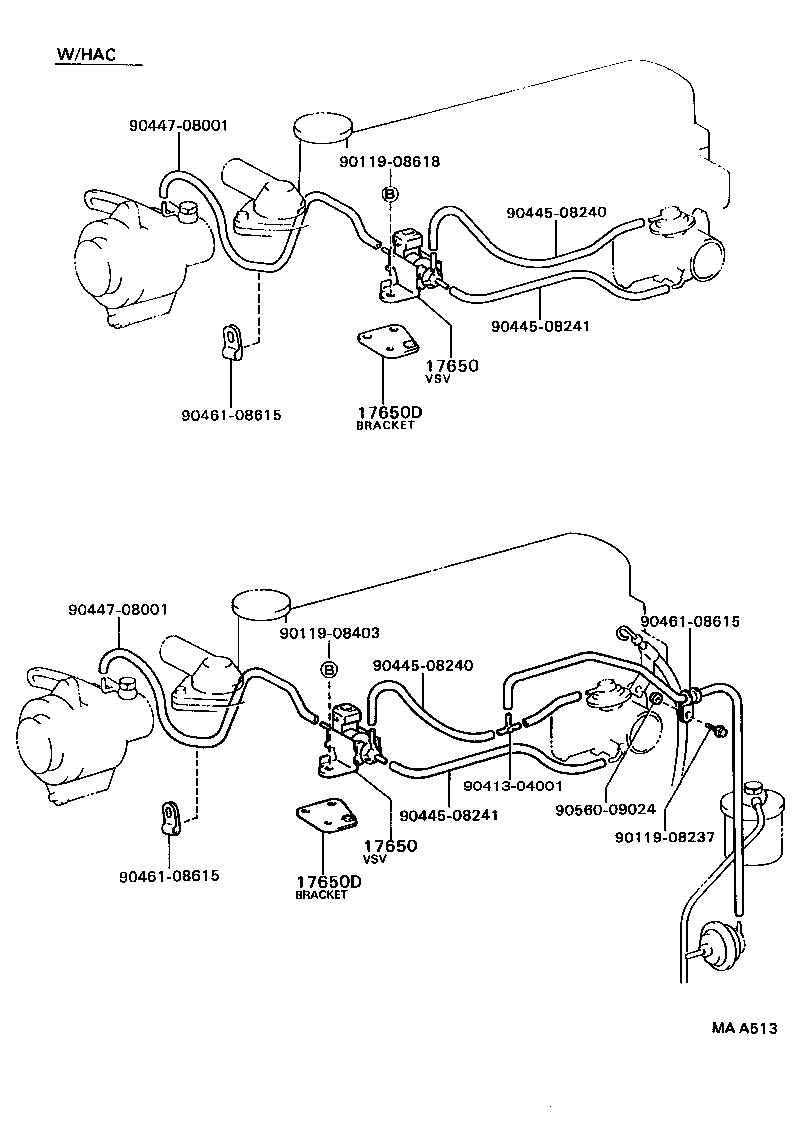 W/HAC

90447-08001
90119-08618
B
90445-08240
90445-08241
17650
VSV
17650D
BRACKET
90461-08615

90447-08001
90119-08403
B
90445-08240
90461-08615
90413-04001
90445-08241
90560-09024
90119-08237
17650
VSV
17650D
BRACKET
90461-08615

MA A513