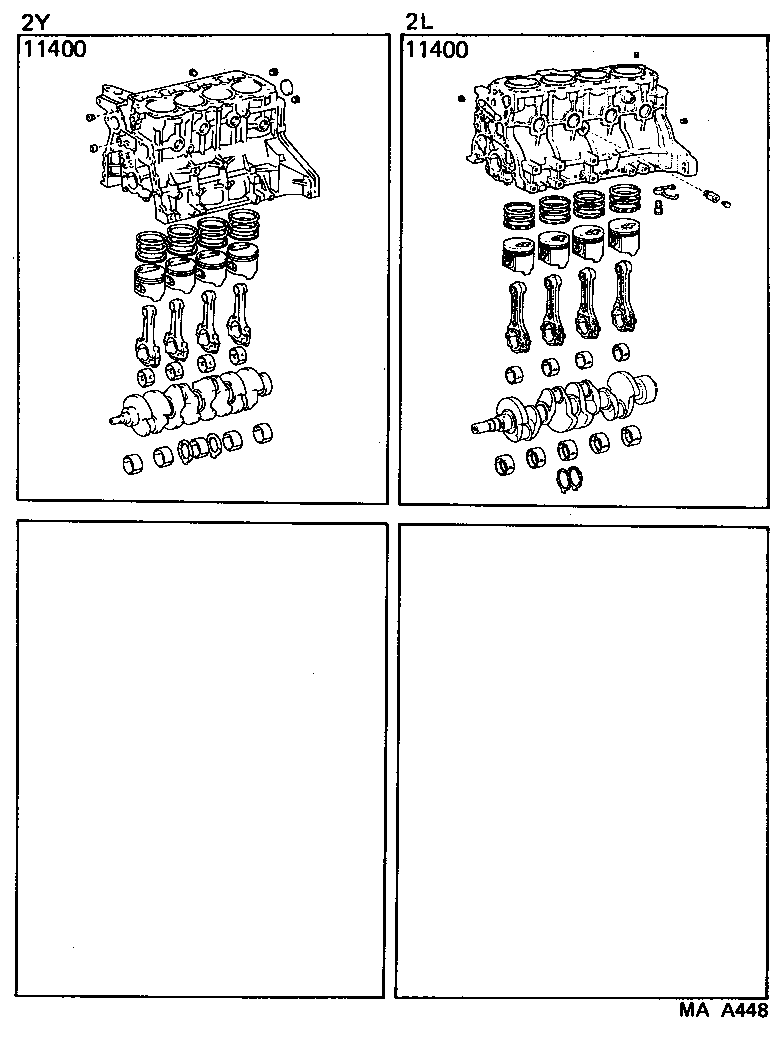 2Y
11400

2L
11400

MA A448