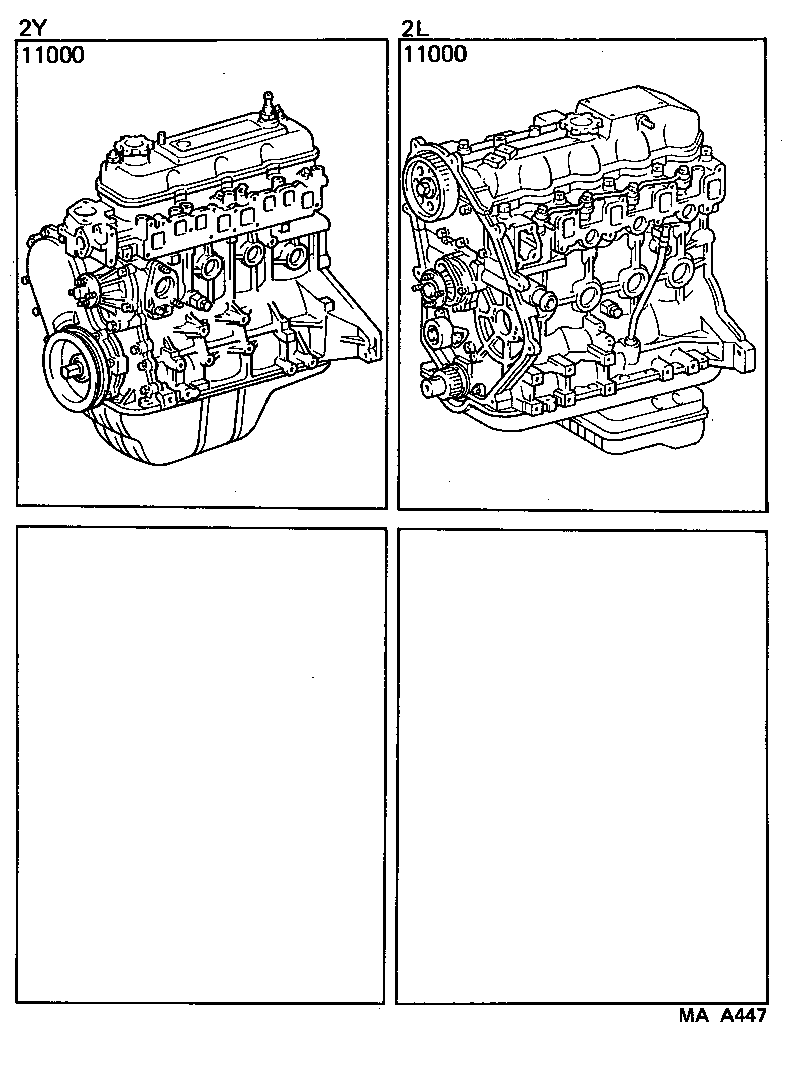 2Y
11000

2L
11000

MA A447