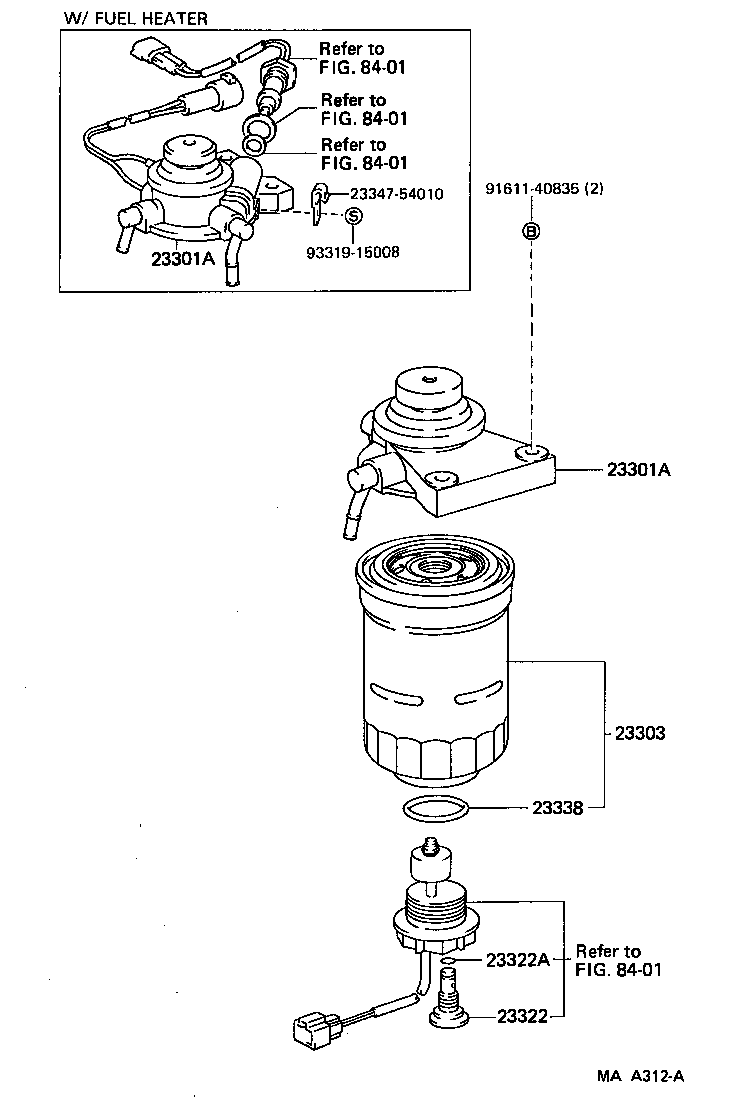 W/ FUEL HEATER

Refer to FIG. 84-01

Refer to FIG. 84-01

Refer to FIG. 84-01

23347-54010

S

93319-15008

23301A

91611-40835 (2)

B

23301A

23303

23338

23322A

Refer to FIG. 84-01

23322

MA A312-A