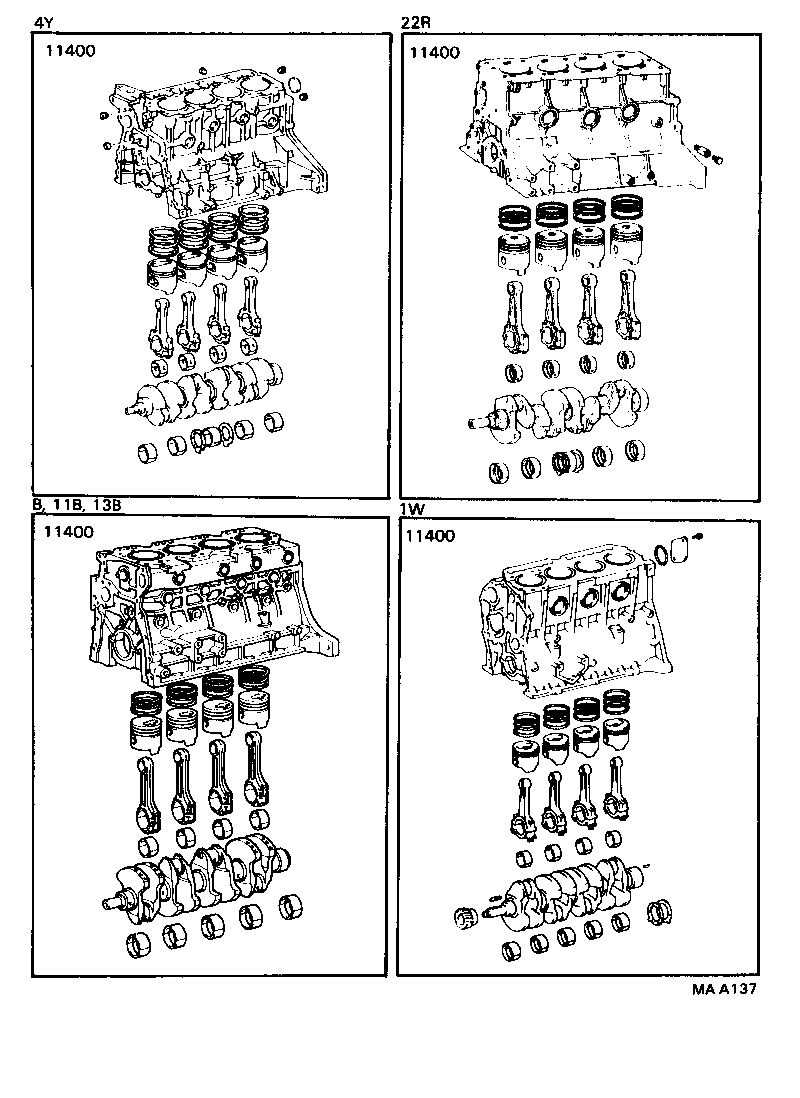 4Y

11400

22R

11400

B, 11B, 13B

11400

1W

11400

MA A137