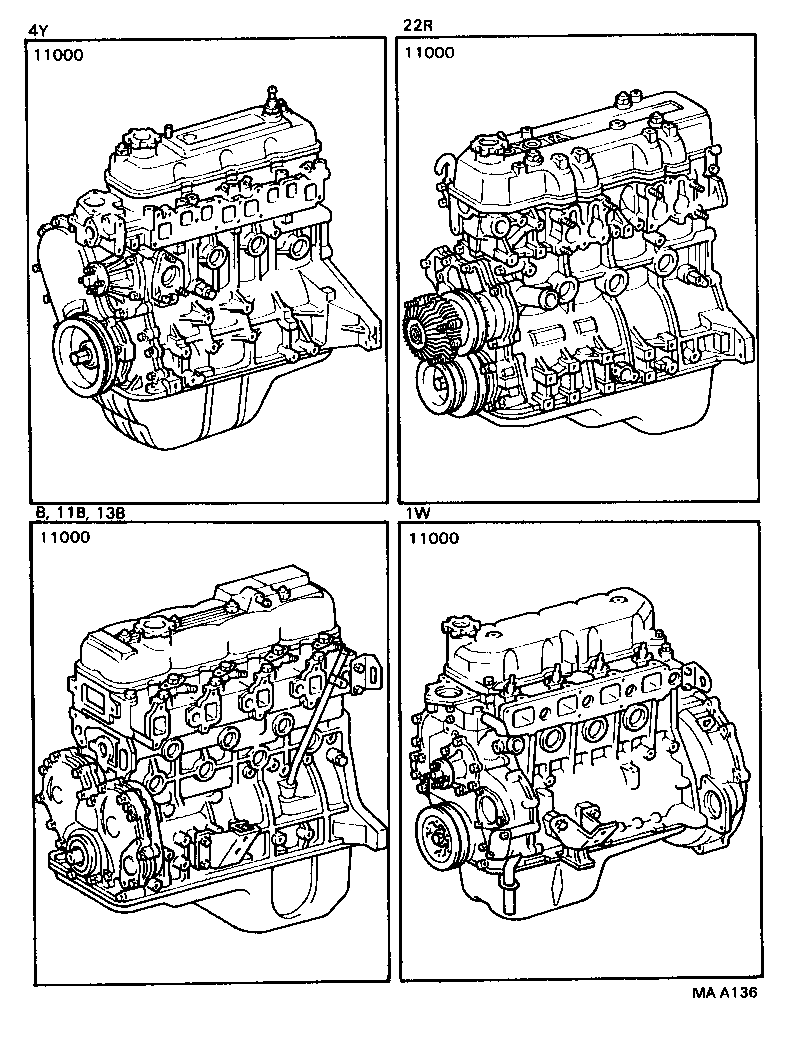 4Y

11000

22R

11000

B, 11B, 13B

11000

1W

11000

MA A136