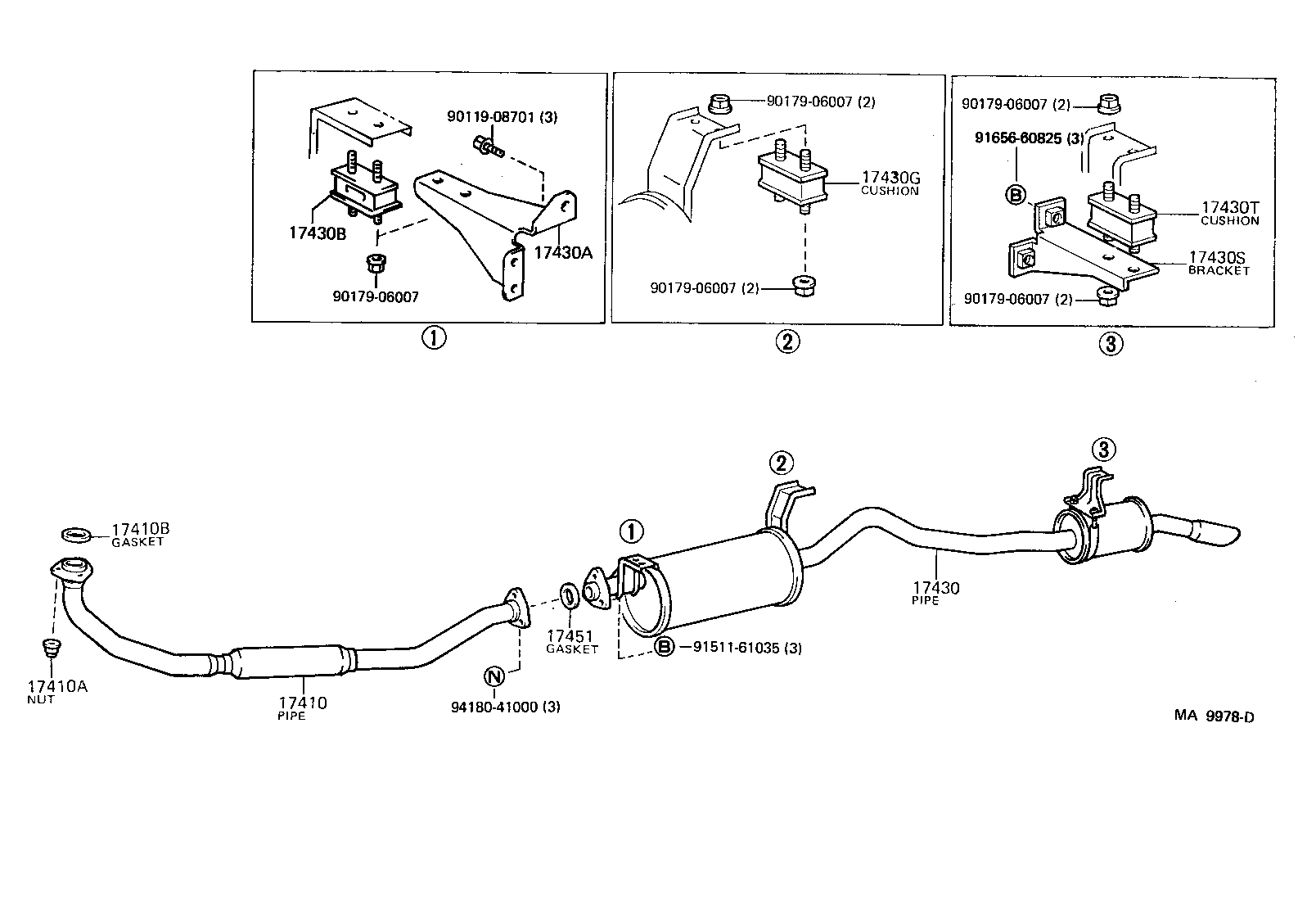 90119-08701 (3)
17430B
17430A
90179-06007
①

90179-06007 (2)
17430G
CUSHION
90179-06007 (2)
②

90179-06007 (2)
91656-60825 (3)
Ⓑ
17430T
CUSHION
17430S
BRACKET
90179-06007 (2)
③

17410B
GASKET
17410A
NUT
17410
PIPE
Ⓝ
94180-41000 (3)
17451
GASKET
①
Ⓑ 91511-61035 (3)
②
17430
PIPE
③
MA 9978-D