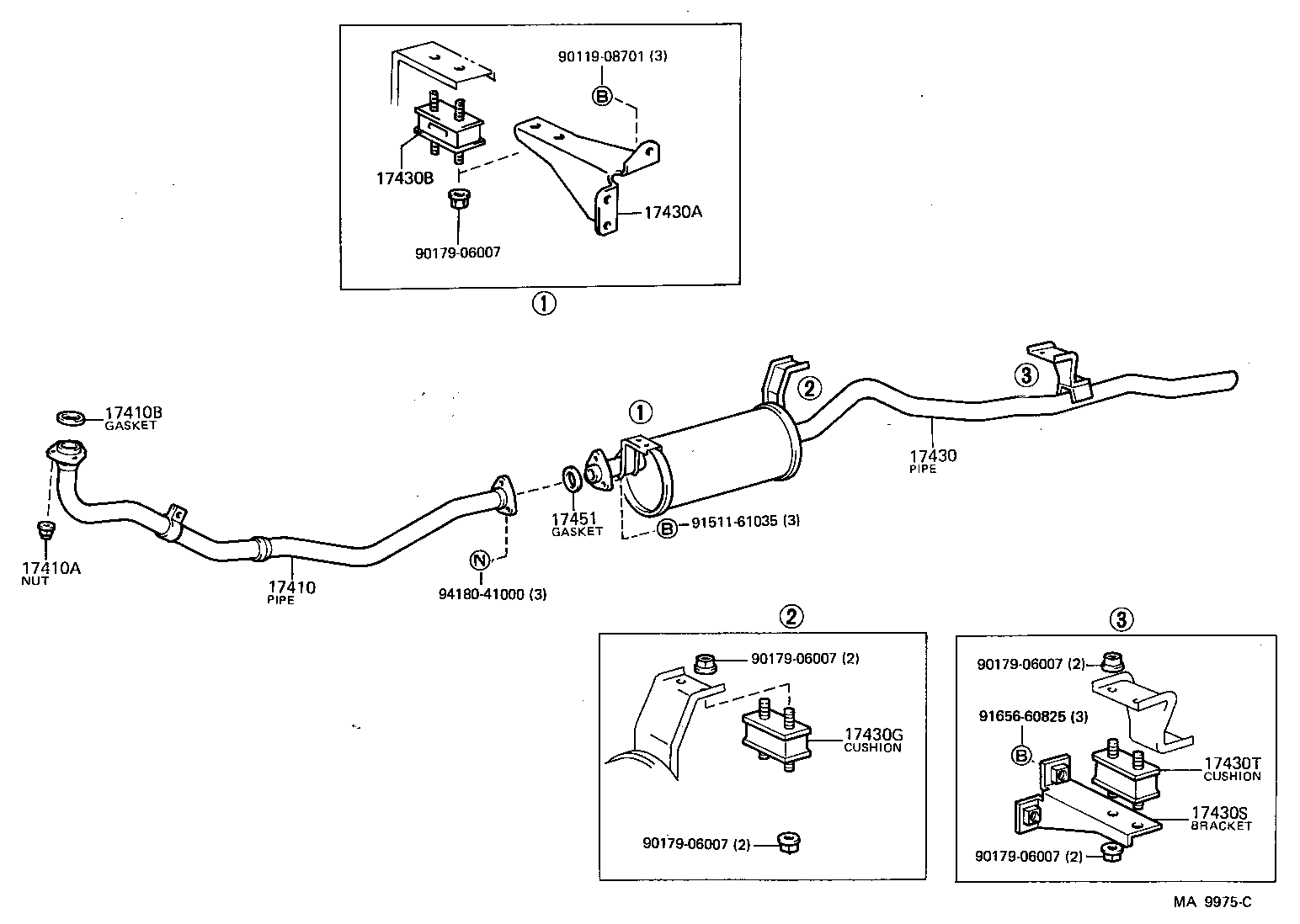 90119-08701 (3)
B
17430B
17430A
90179-06007
①

17410B
GASKET
17410A
NUT
17410
PIPE
N
94180-41000 (3)
17451
GASKET
①
B 91511-61035 (3)
②
③
17430
PIPE

②
90179-06007 (2)
17430G
CUSHION
90179-06007 (2)

③
90179-06007 (2)
91656-60825 (3)
B
17430T
CUSHION
17430S
BRACKET
90179-06007 (2)

MA 9975-C