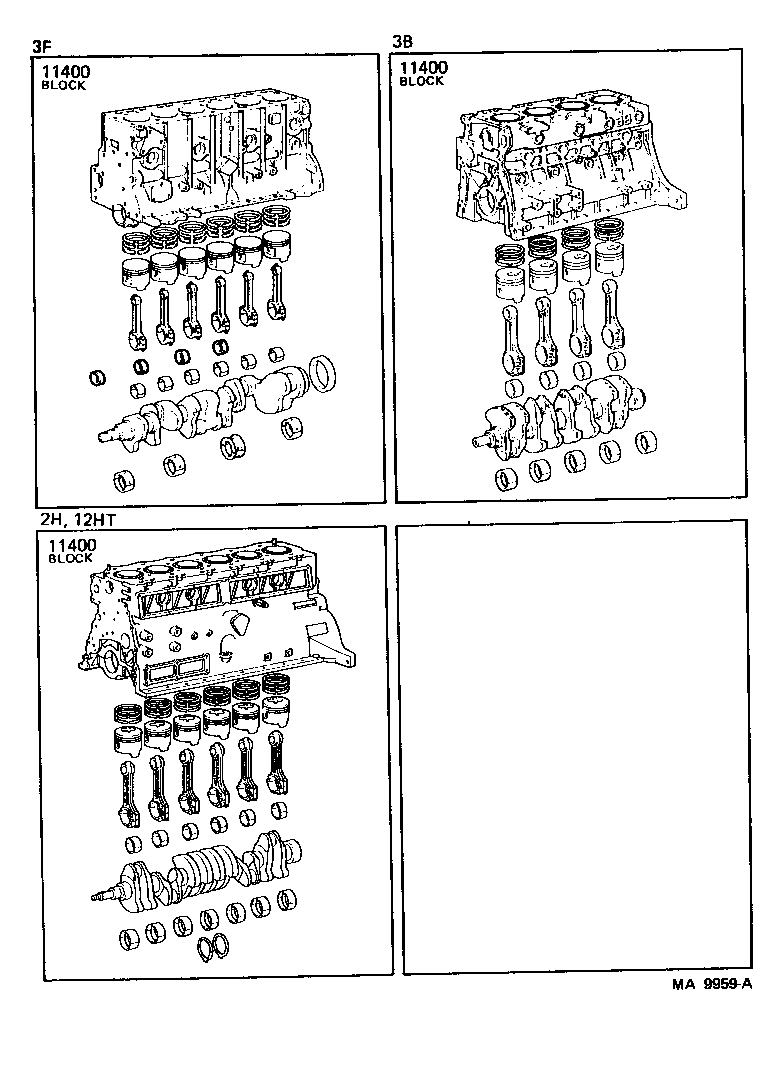 3F

11400
BLOCK

3B

11400
BLOCK

2H, 12HT

11400
BLOCK

MA 9959-A