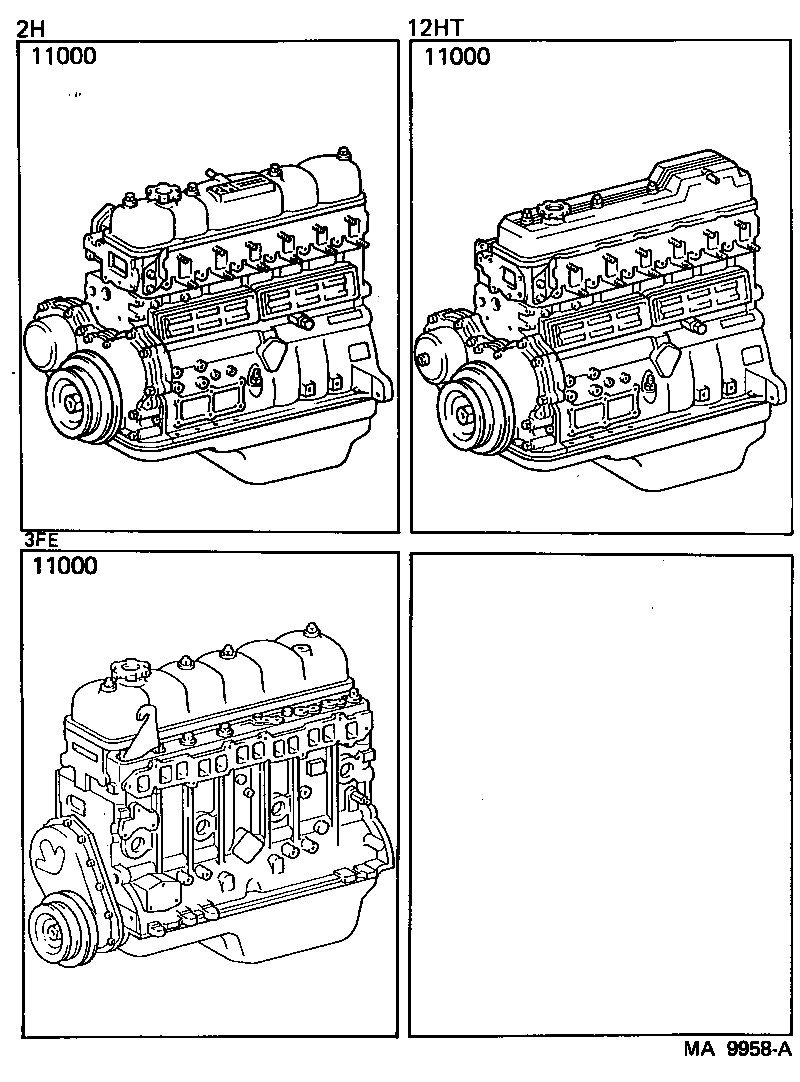 2H
11000

12HT
11000

3FE
11000

MA 9958-A