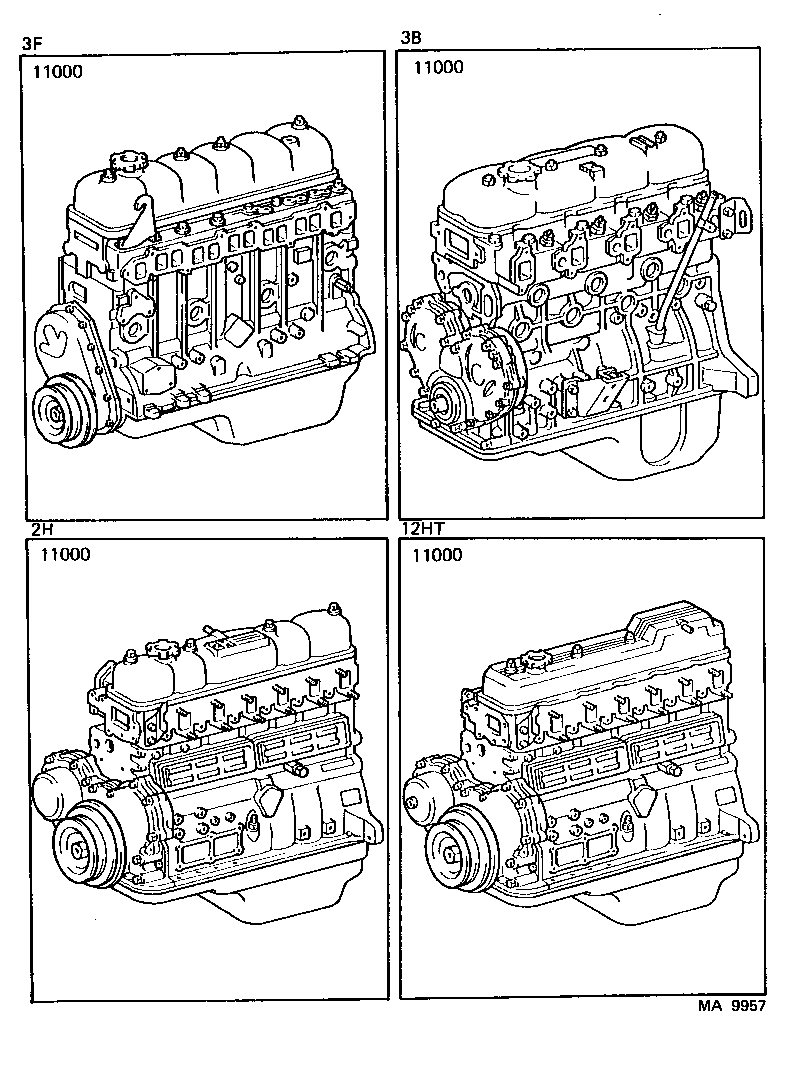 3F

11000

3B

11000

2H

11000

12HT

11000

MA 9957