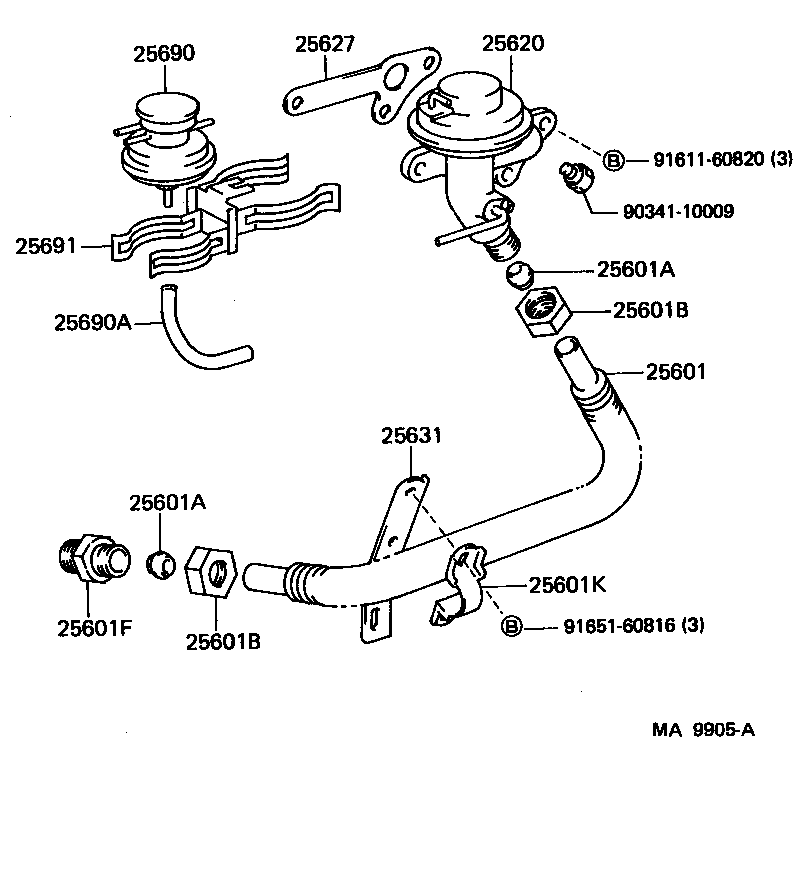 25690

25627

25620

B 91611-60820 (3)

90341-10009

25691

25601A

25601B

25690A

25601

25631

25601A

25601K

25601F

25601B

B 91651-60816 (3)

MA 9905-A