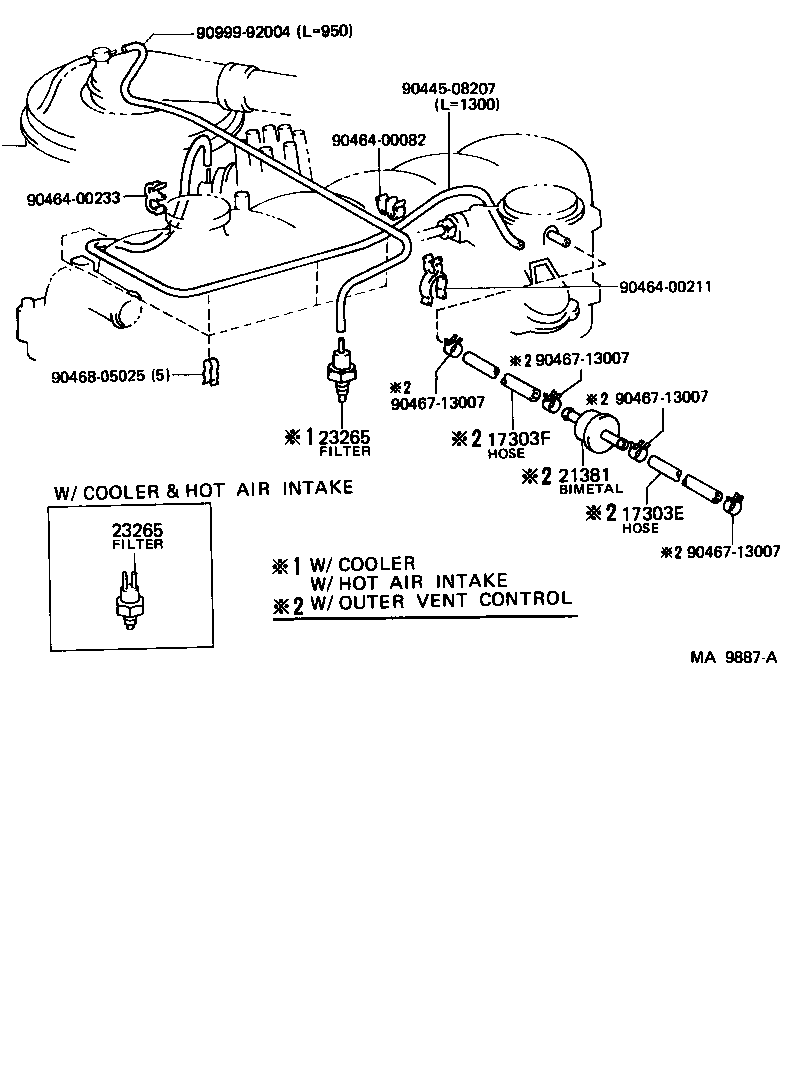 90999-92004 (L=950)

90445-08207
(L=1300)

90464-00082

90464-00233

90464-00211

90468-05025 (5)

※2 90467-13007

※2
90467-13007

※2 90467-13007

※1 23265
FILTER

※2 17303F
HOSE

※2 21381
BIMETAL

※2 17303E
HOSE

※2 90467-13007

W/ COOLER & HOT AIR INTAKE

23265
FILTER

※1 W/ COOLER
W/ HOT AIR INTAKE
※2 W/ OUTER VENT CONTROL

MA 9887-A