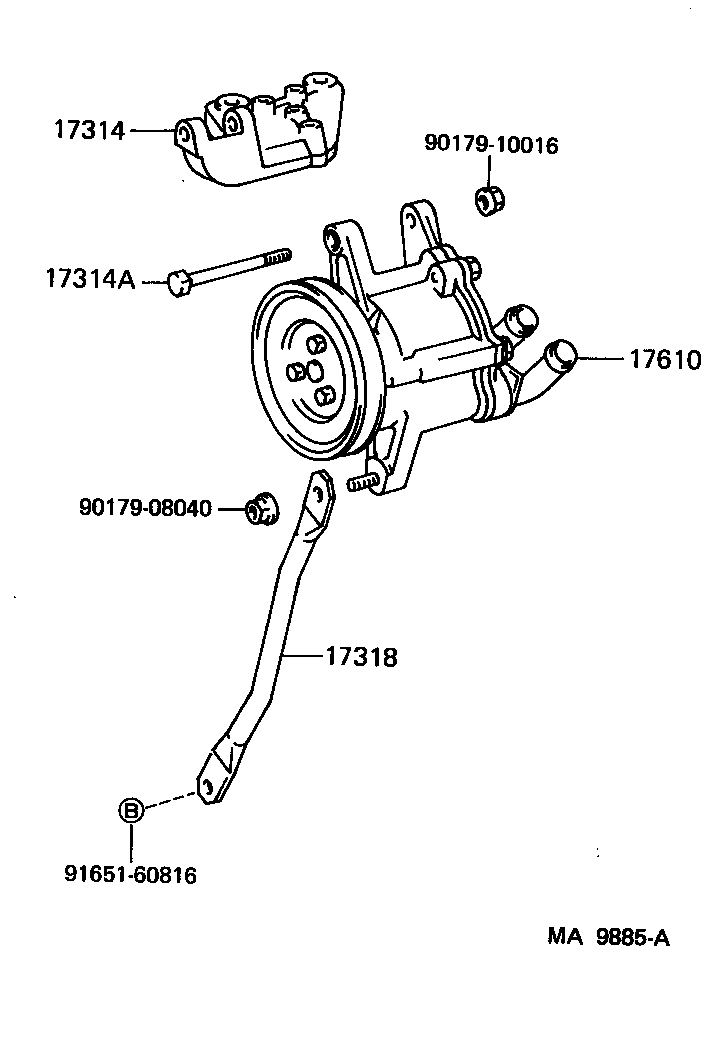 17314

90179-10016

17314A

17610

90179-08040

17318

B

91651-60816

MA 9885-A