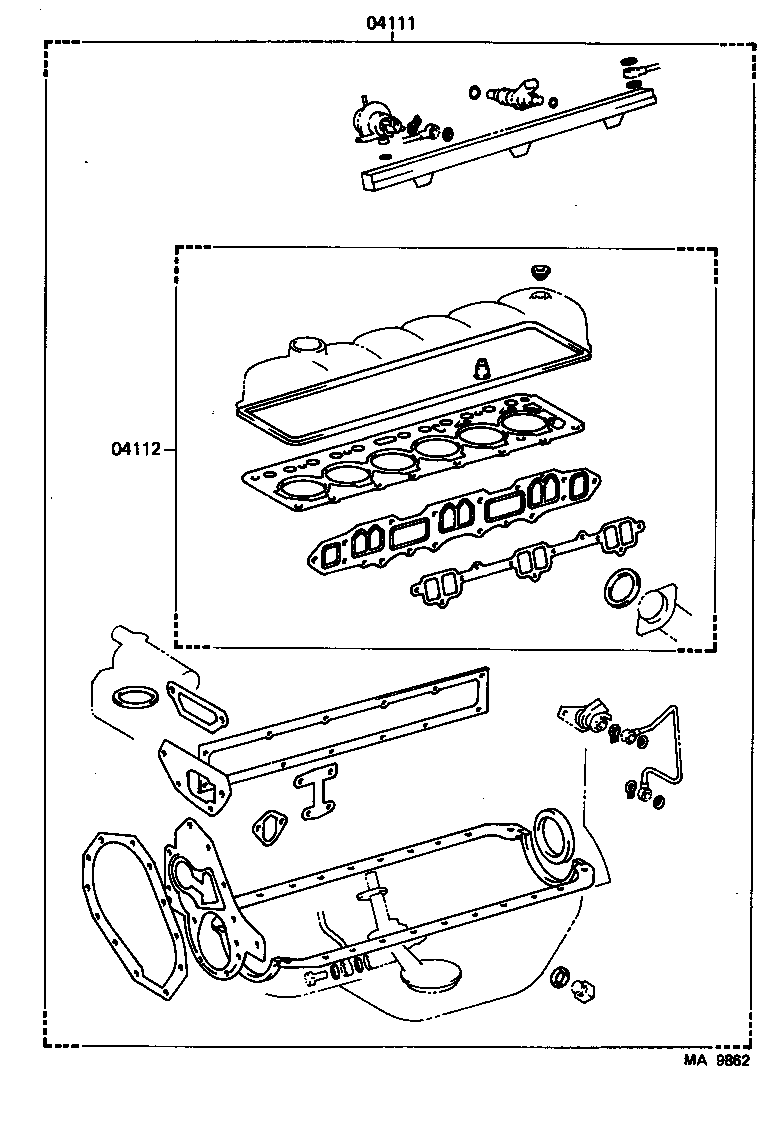 04111

04112

MA 9862