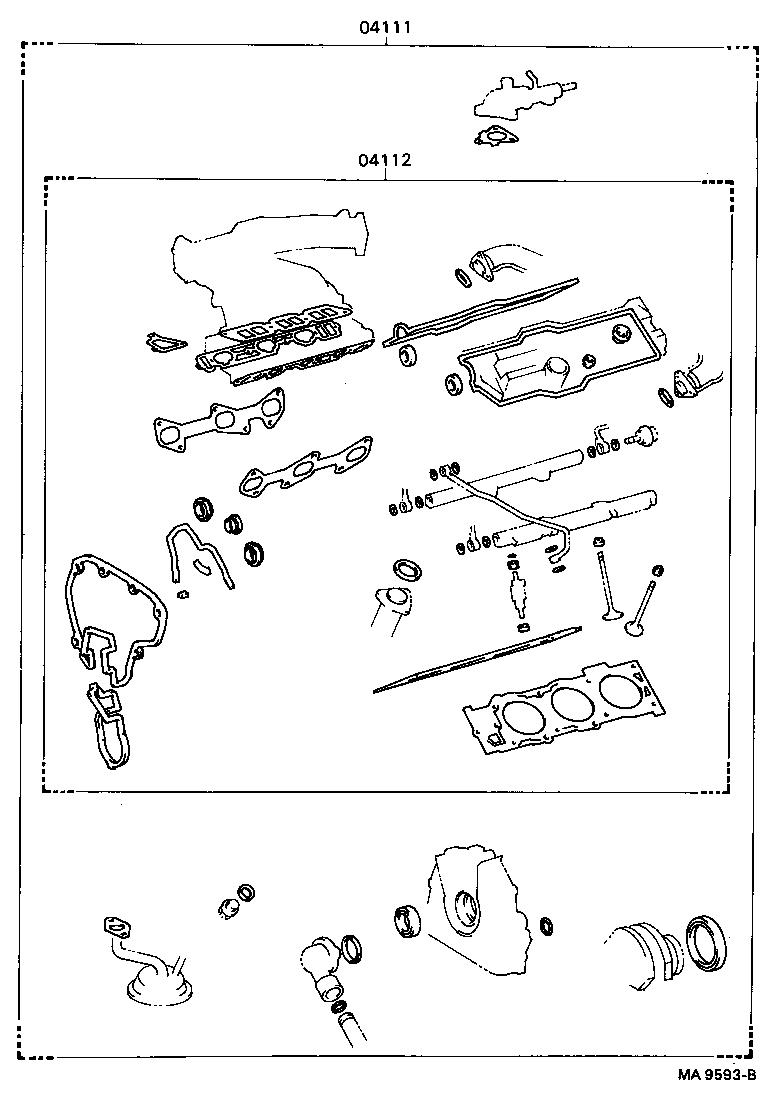 04111

04112

MA 9593-B