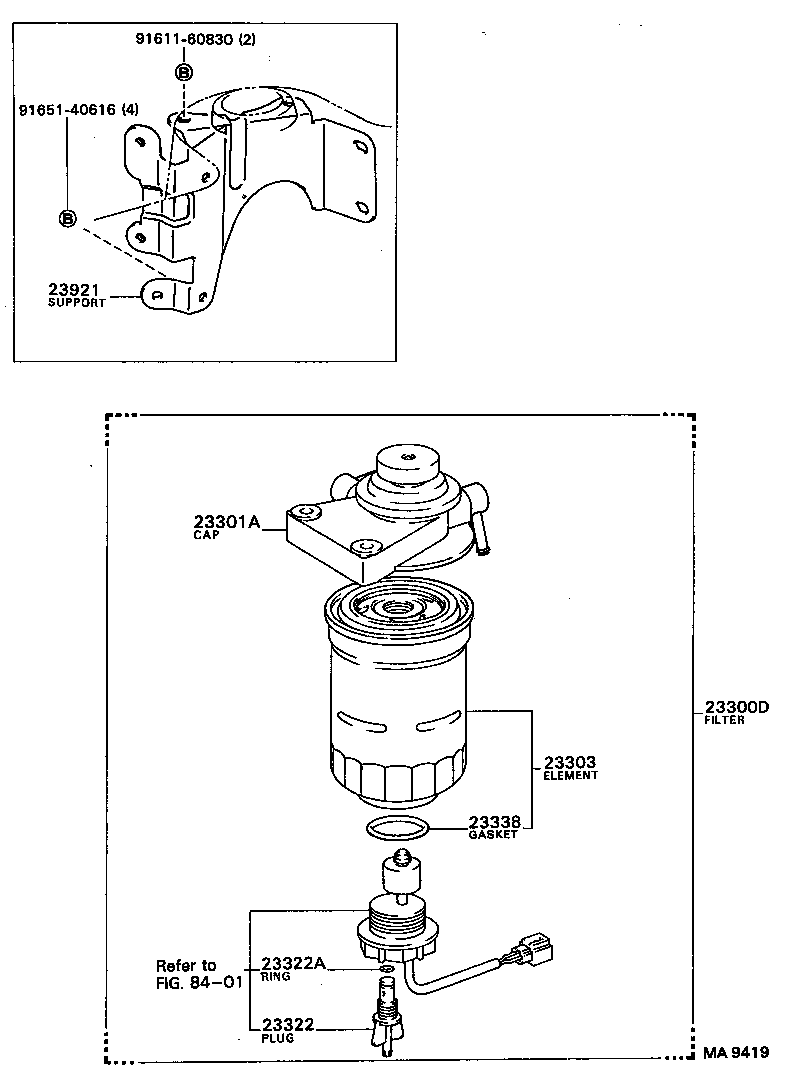 91611-60830 (2)

B

91651-40616 (4)

B

23921
SUPPORT

23301A
CAP

23300D
FILTER

23303
ELEMENT

23338
GASKET

Refer to
FIG. 84-01

23322A
RING

23322
PLUG

MA 9419