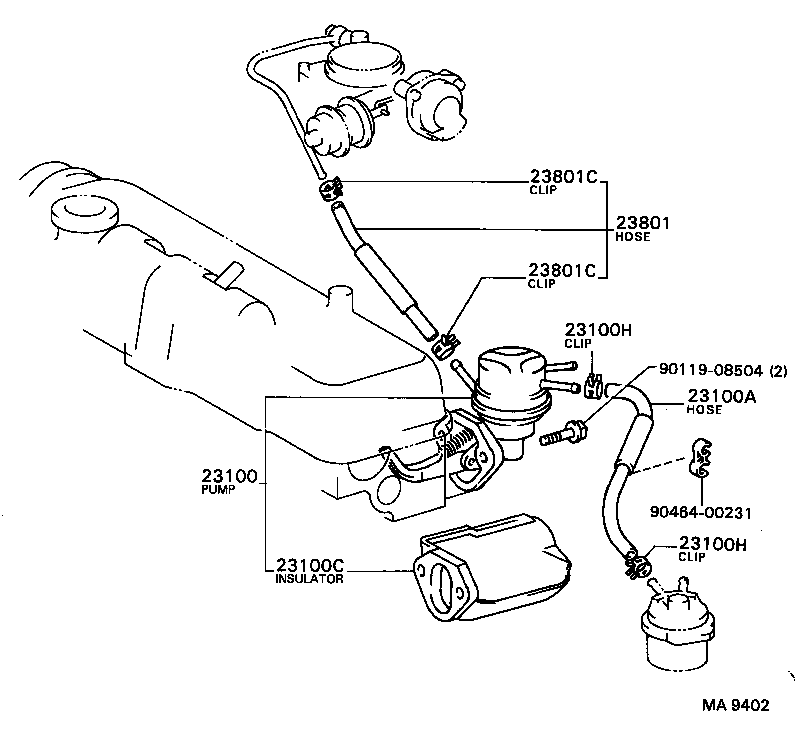 23801C
CLIP

23801
HOSE

23801C
CLIP

23100H
CLIP

90119-08504 (2)

23100A
HOSE

23100
PUMP

90464-00231

23100H
CLIP

23100C
INSULATOR

MA 9402