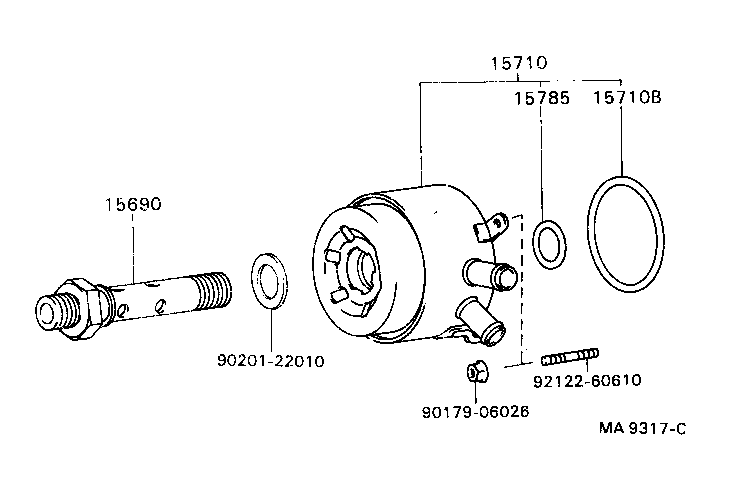 15710
15785
15710B
15690
90201-22010
92122-60610
90179-06026
MA 9317-C