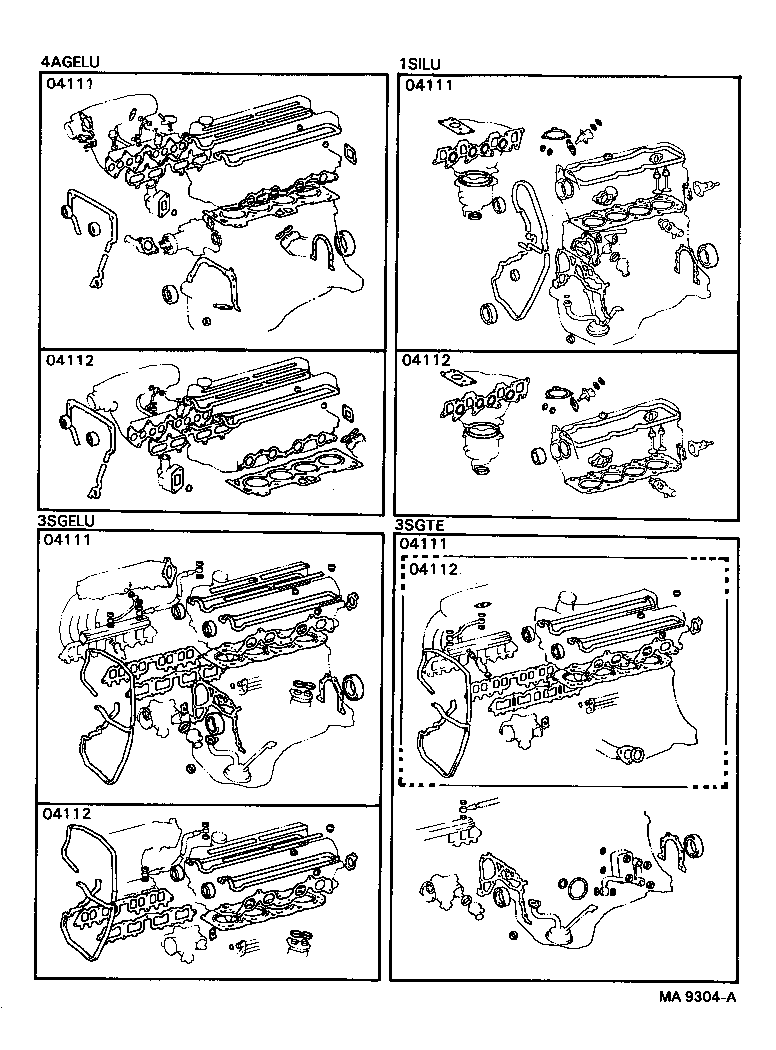 4AGELU
04111
04112
1SILU
04111
04112
3SGELU
04111
04112
3SGTE
04111
04112
MA 9304-A